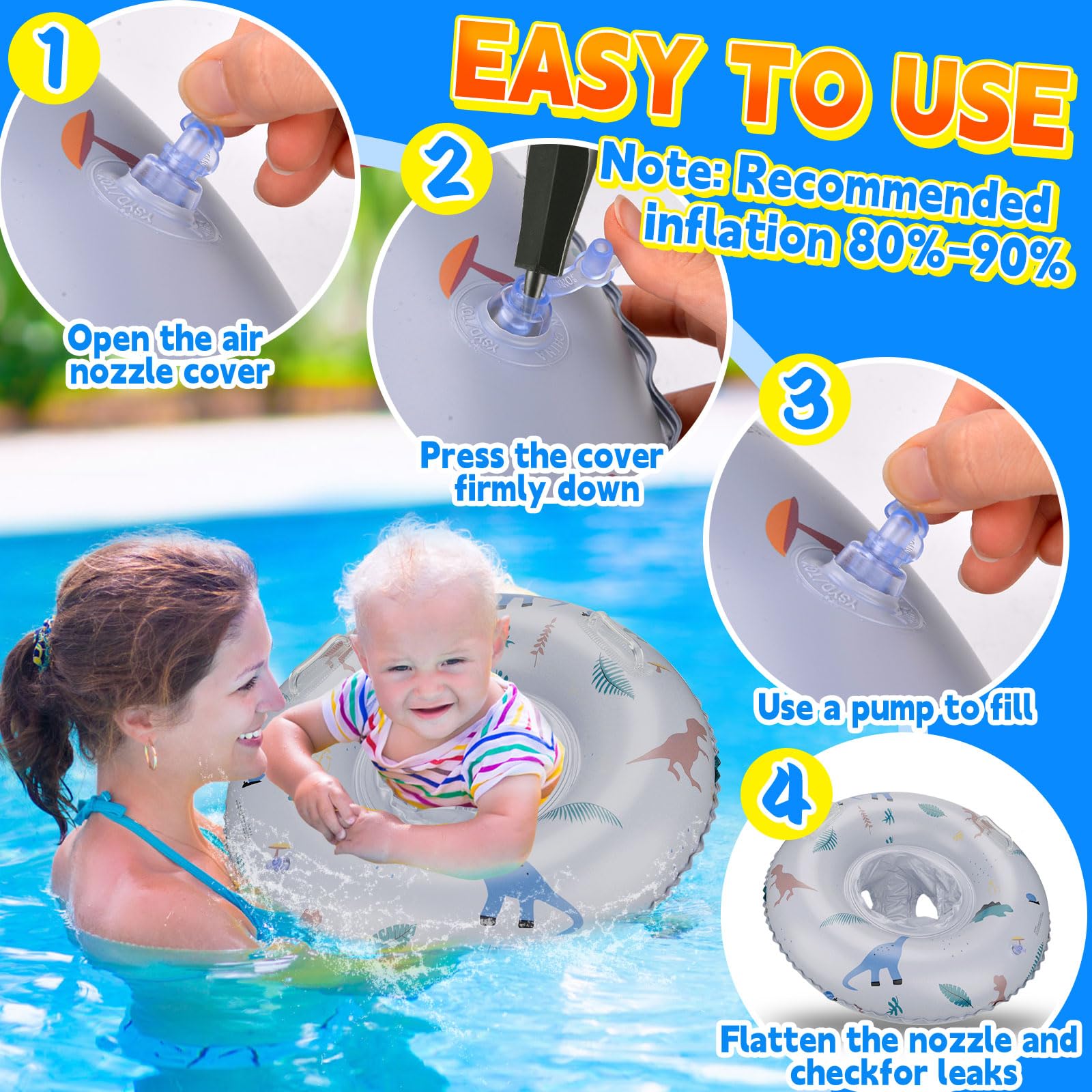 EASY TO USE

Note: Recommended inflation 80%-90%

1

Open the air nozzle cover

2

Press the cover firmly down

3

Use a pump to fill

4

Flatten the nozzle and checkfor leaks