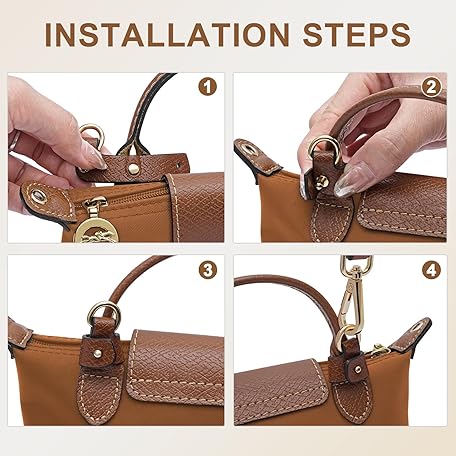 INSTALLATION STEPS

1

2

3

4