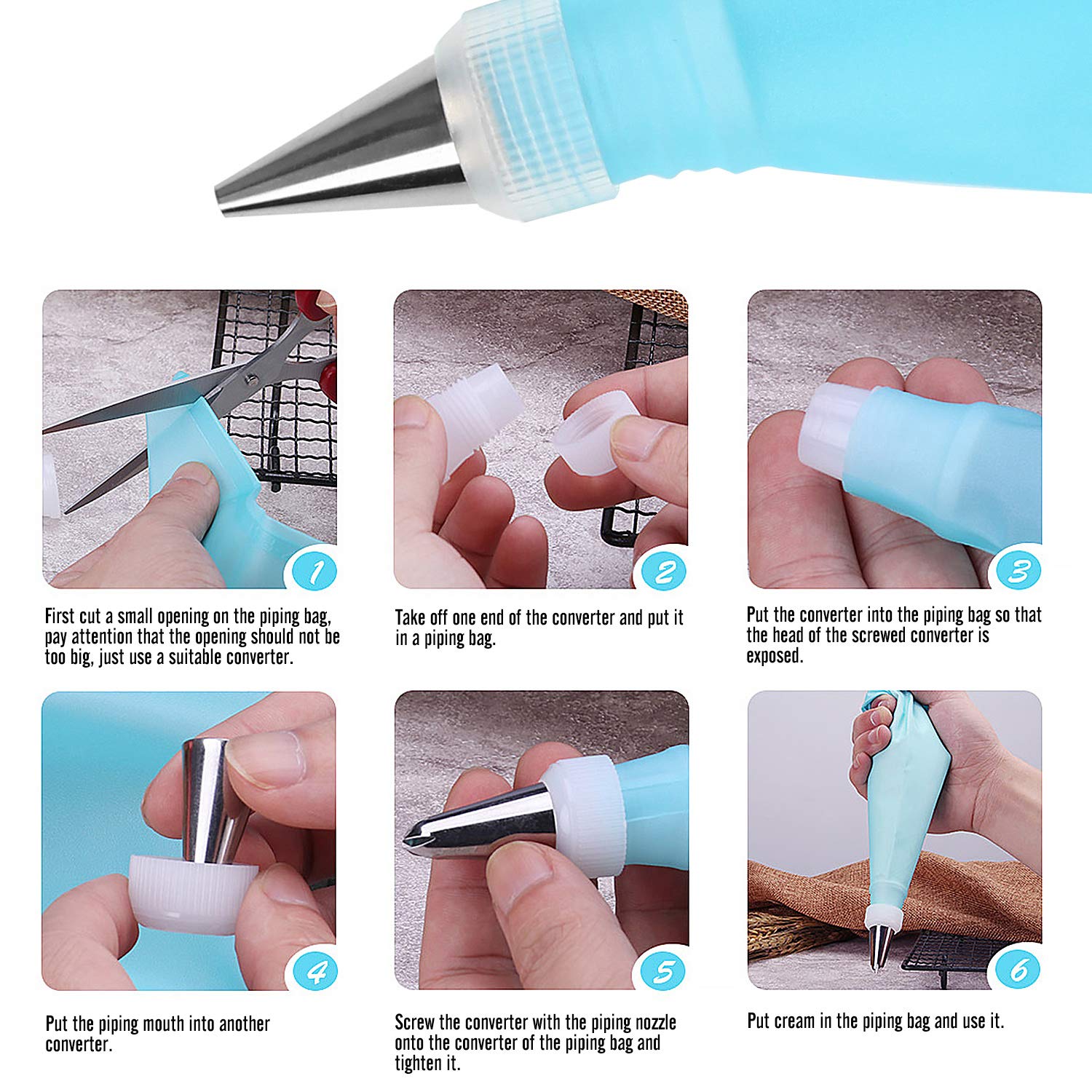 1

First cut a small opening on the piping bag, pay attention that the opening should not be too big, just use a suitable converter.

2

Take off one end of the converter and put it in a piping bag.

3

Put the converter into the piping bag so that the head of the screwed converter is exposed.

4

Put the piping mouth into another converter.

5

Screw the converter with the piping nozzle onto the converter of the piping bag and tighten it.

6

Put cream in the piping bag and use it.