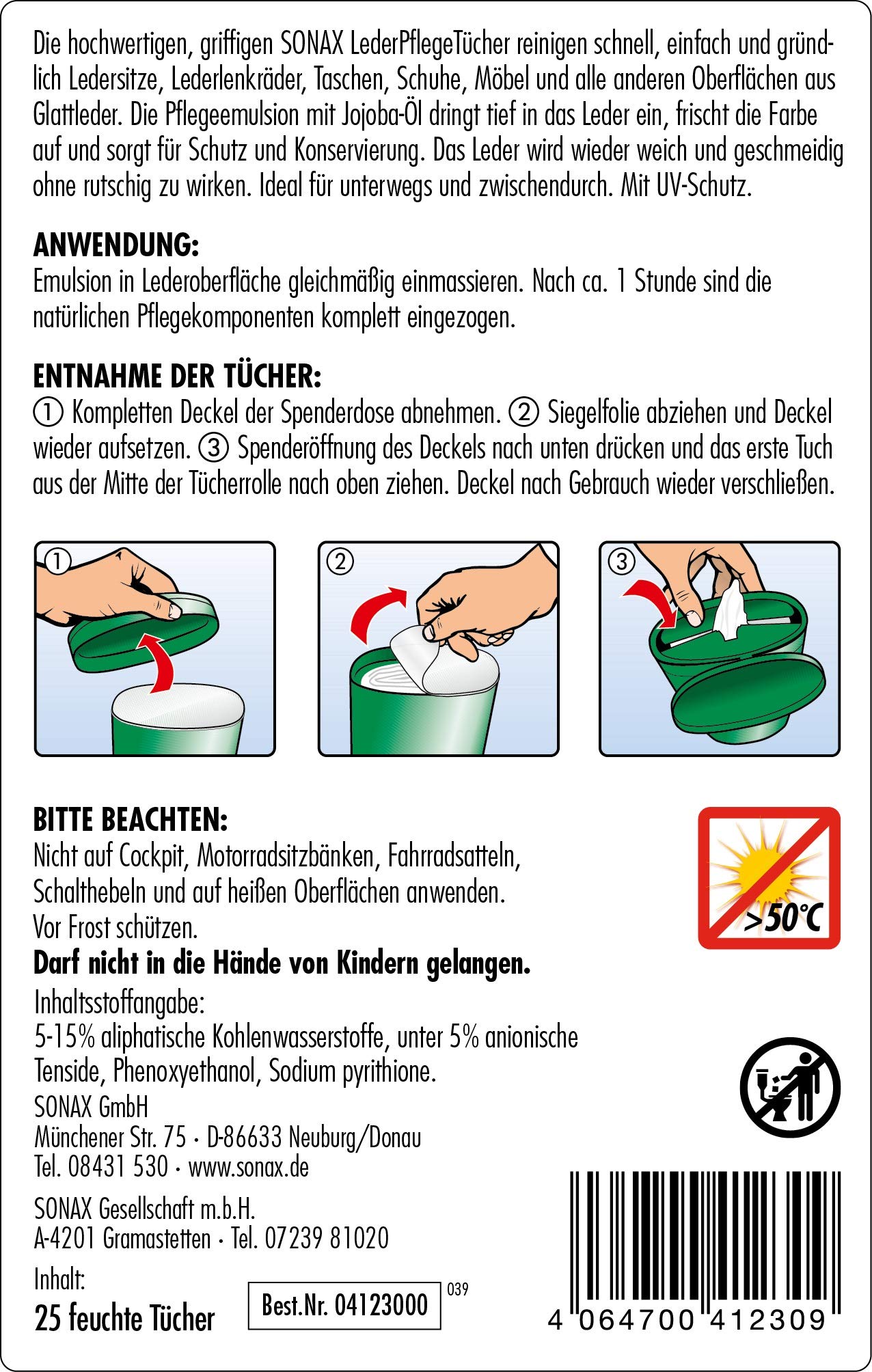 Die hochwertigen, griffigen SONAX LederPflegeTücher reinigen schnell, einfach und gründlich Ledersitze, Lederlenkräder, Taschen, Schuhe, Möbel und alle anderen Oberflächen aus Glattleder. Die Pflegeemulsion mit Jojoba-Öl dringt tief in das Leder ein, frischt die Farbe auf und sorgt für Schutz und Konservierung. Das Leder wird wieder weich und geschmeidig ohne rutschig zu wirken. Ideal für unterwegs und zwischendurch. Mit UV-Schutz.

ANWENDUNG:
Emulsion in Lederoberfläche gleichmäßig einmassieren. Nach ca. 1 Stunde sind die natürlichen Pflegekomponenten komplett eingezogen.

ENTNAHME DER TÜCHER:
① Kompletten Deckel der Spenderdose abnehmen. ② Siegelfolie abziehen und Deckel wieder aufsetzen. ③ Spenderöffnung des Deckels nach unten drücken und das erste Tuch aus der Mitte der Tücherrolle nach oben ziehen. Deckel nach Gebrauch wieder verschließen.

①

②

③

BITTE BEACHTEN:
Nicht auf Cockpit, Motorradsitzbänken, Fahrradsatteln, Schalthebeln und auf heißen Oberflächen anwenden.
Vor Frost schützen.
Darf nicht in die Hände von Kindern gelangen.

>50°C

Inhaltsstoffangabe:
5-15% aliphatische Kohlenwasserstoffe, unter 5% anionische Tenside, Phenoxyethanol, Sodium pyrithione.

SONAX GmbH
Münchener Str. 75 · D-86633 Neuburg/Donau
Tel. 08431 530 · www.sonax.de

SONAX Gesellschaft m.b.H.
A-4201 Gramastetten · Tel. 07239 81020

Inhalt:
25 feuchte Tücher

Best.Nr. 04123000

039

4 064700 412309