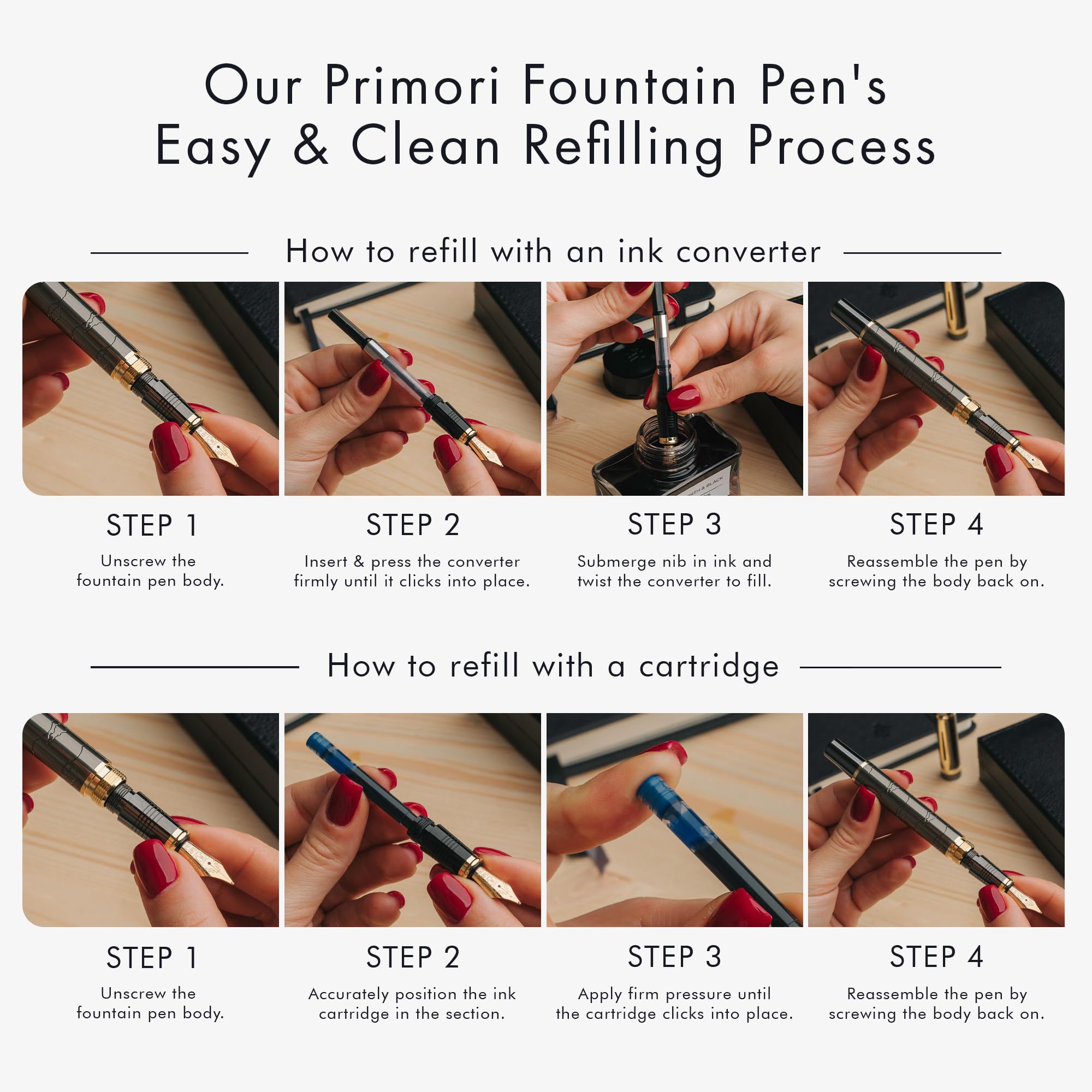 Our Primori Fountain Pen's
Easy & Clean Refilling Process

How to refill with an ink converter

STEP 1
Unscrew the fountain pen body.

STEP 2
Insert & press the converter firmly until it clicks into place.

STEP 3
Submerge nib in ink and twist the converter to fill.

STEP 4
Reassemble the pen by screwing the body back on.

How to refill with a cartridge

STEP 1
Unscrew the fountain pen body.

STEP 2
Accurately position the ink cartridge in the section.

STEP 3
Apply firm pressure until the cartridge clicks into place.

STEP 4
Reassemble the pen by screwing the body back on.