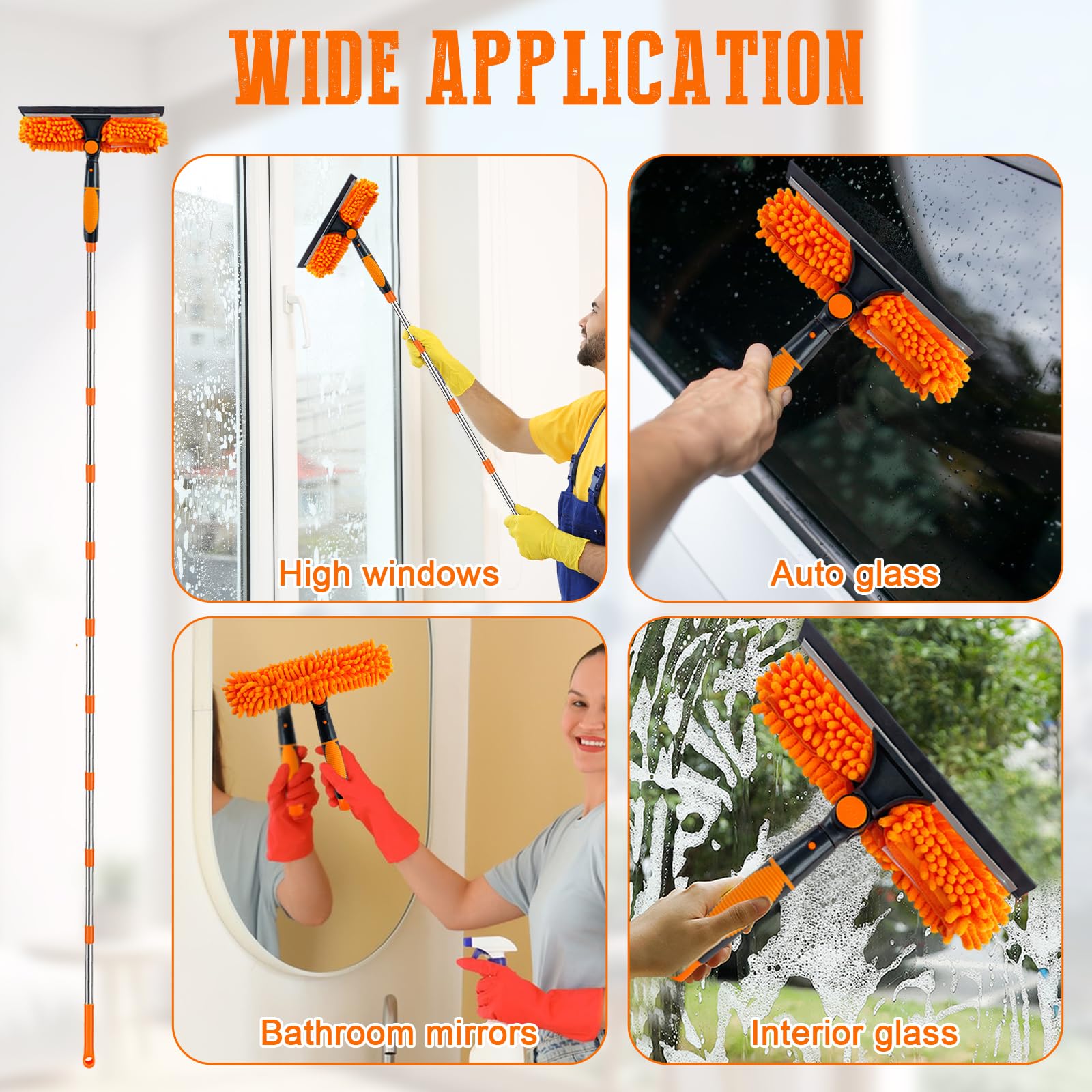 WIDE APPLICATION

High windows

Auto glass

Bathroom mirrors

Interior glass