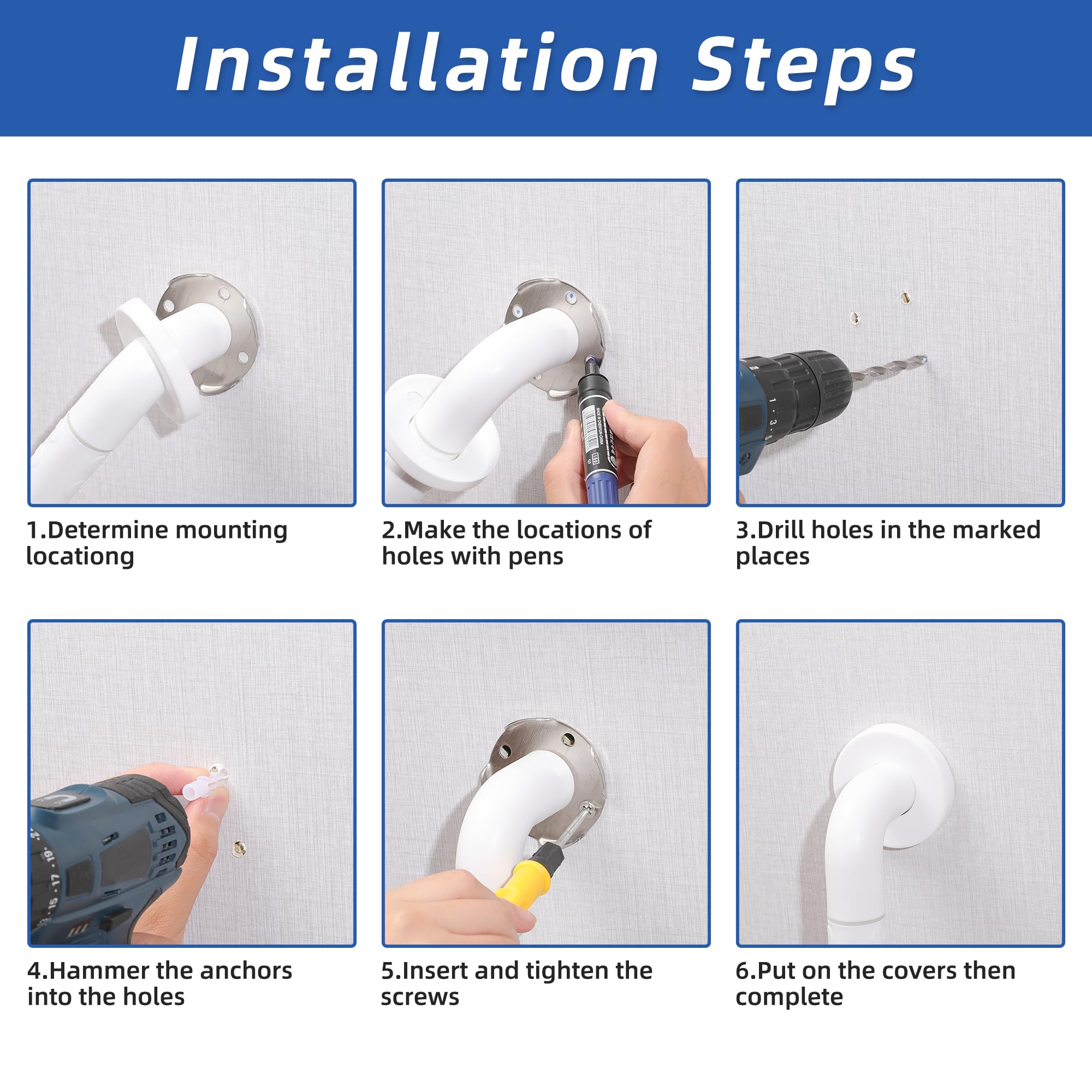 Installation Steps

1.Determine mounting locationg

2.Make the locations of holes with pens

3.Drill holes in the marked places

4.Hammer the anchors into the holes

5.Insert and tighten the screws

6.Put on the covers then complete