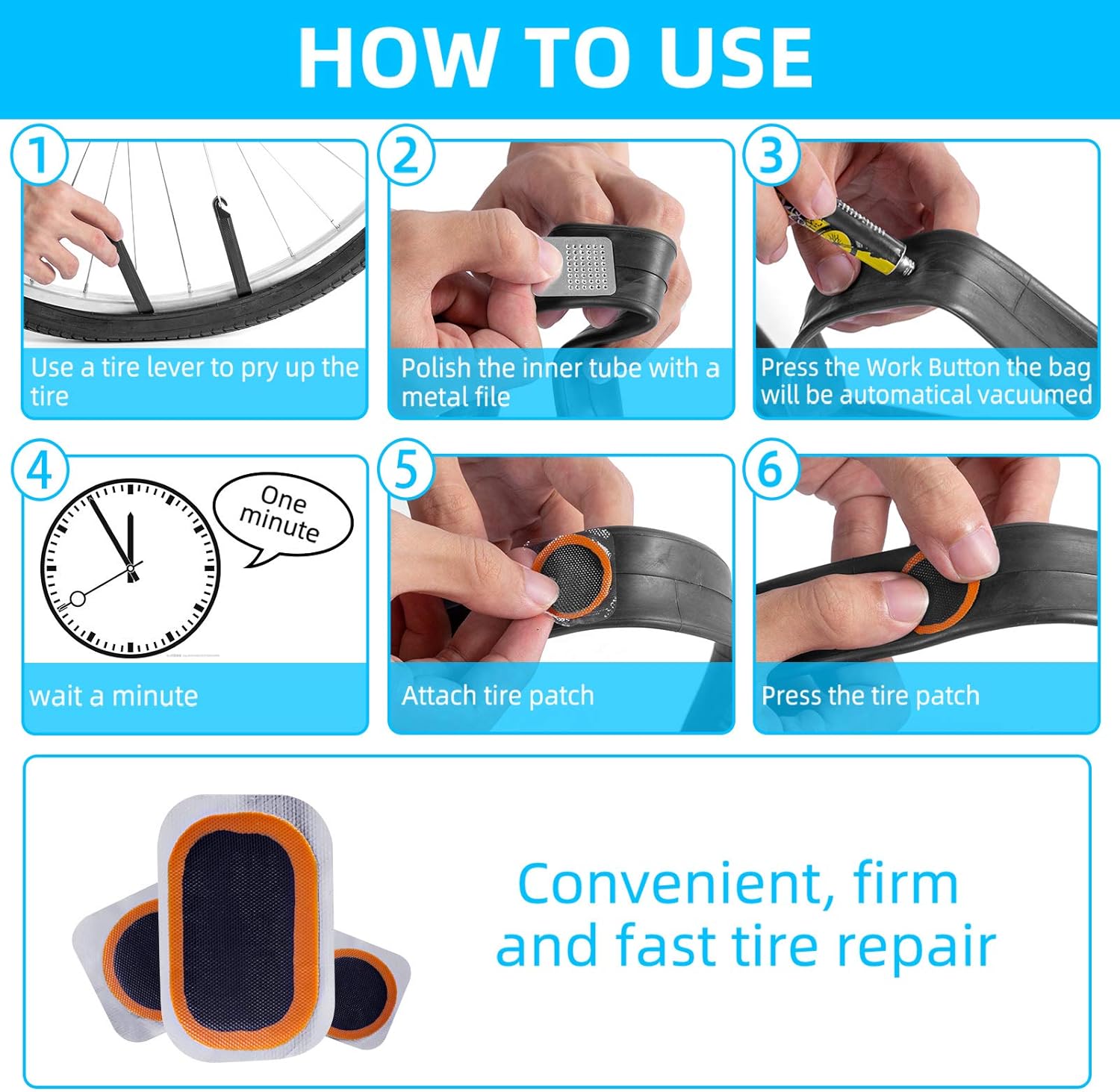 HOW TO USE

1
Use a tire lever to pry up the tire

2
Polish the inner tube with a metal file

3
Press the Work Button the bag will be automatical vacuumed

4
One minute
wait a minute

5
Attach tire patch

6
Press the tire patch

Convenient, firm and fast tire repair