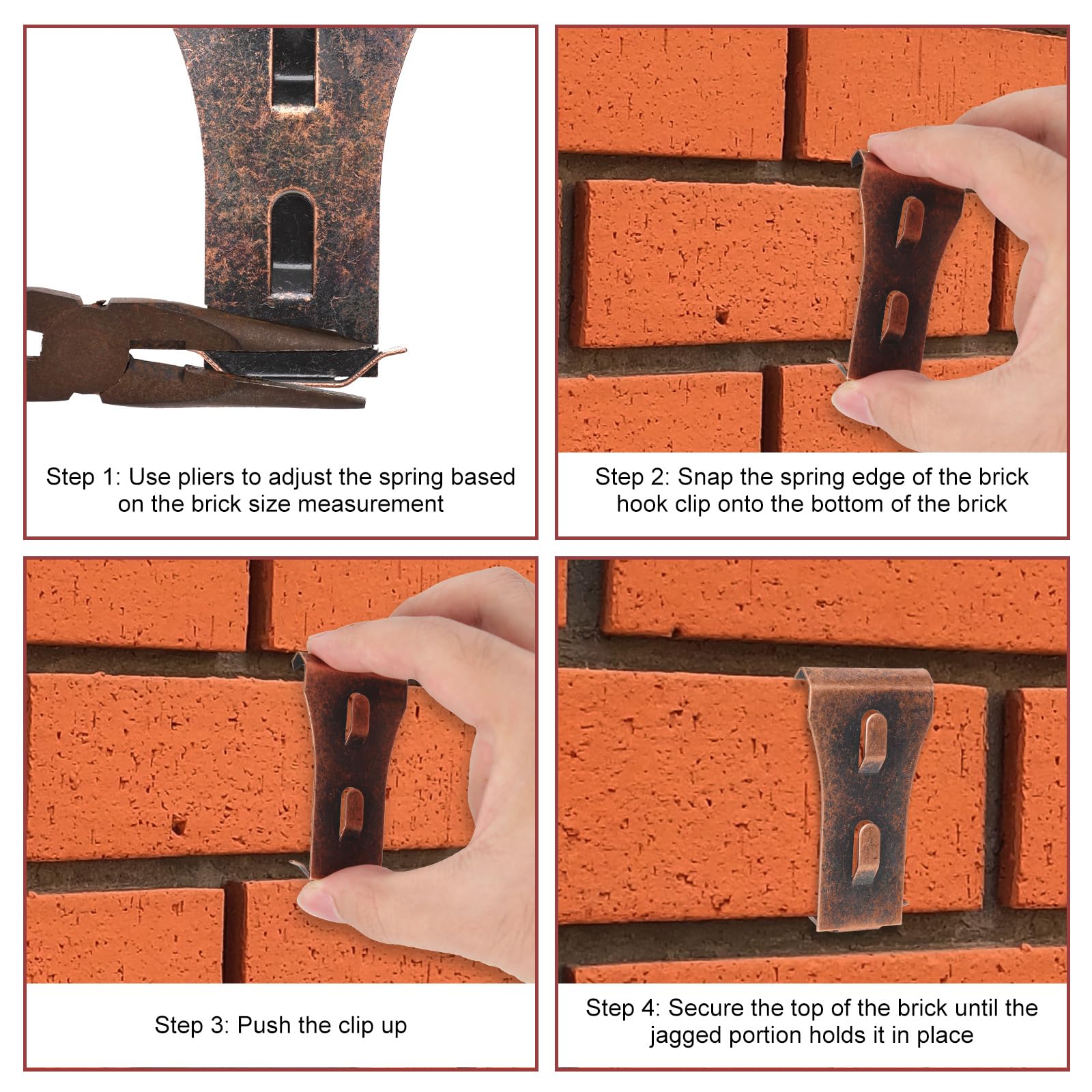 Step 1: Use pliers to adjust the spring based on the brick size measurement

Step 2: Snap the spring edge of the brick hook clip onto the bottom of the brick

Step 3: Push the clip up

Step 4: Secure the top of the brick until the jagged portion holds it in place