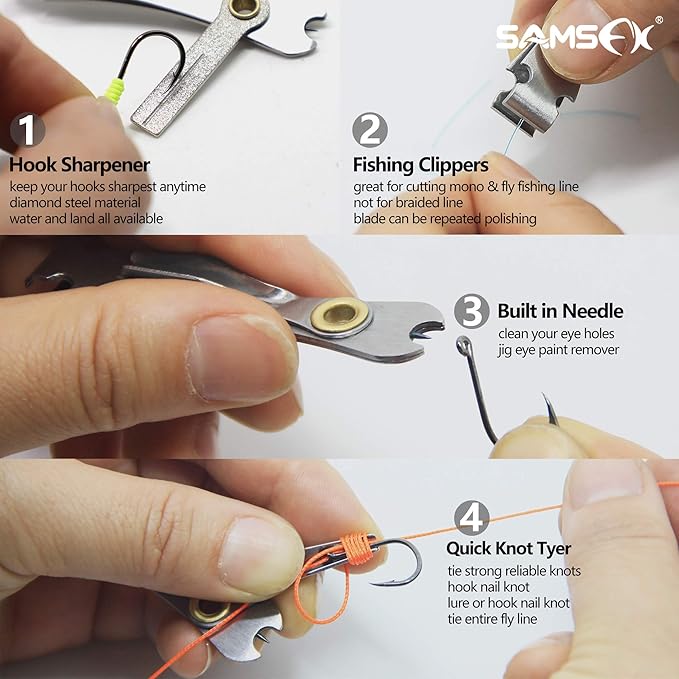 SAMSFX®

1
Hook Sharpener
keep your hooks sharpest anytime
diamond steel material
water and land all available

2
Fishing Clippers
great for cutting mono & fly fishing line
not for braided line
blade can be repeated polishing

3
Built in Needle
clean your eye holes
jig eye paint remover

4
Quick Knot Tyer
tie strong reliable knots
hook nail knot
lure or hook nail knot
tie entire fly line