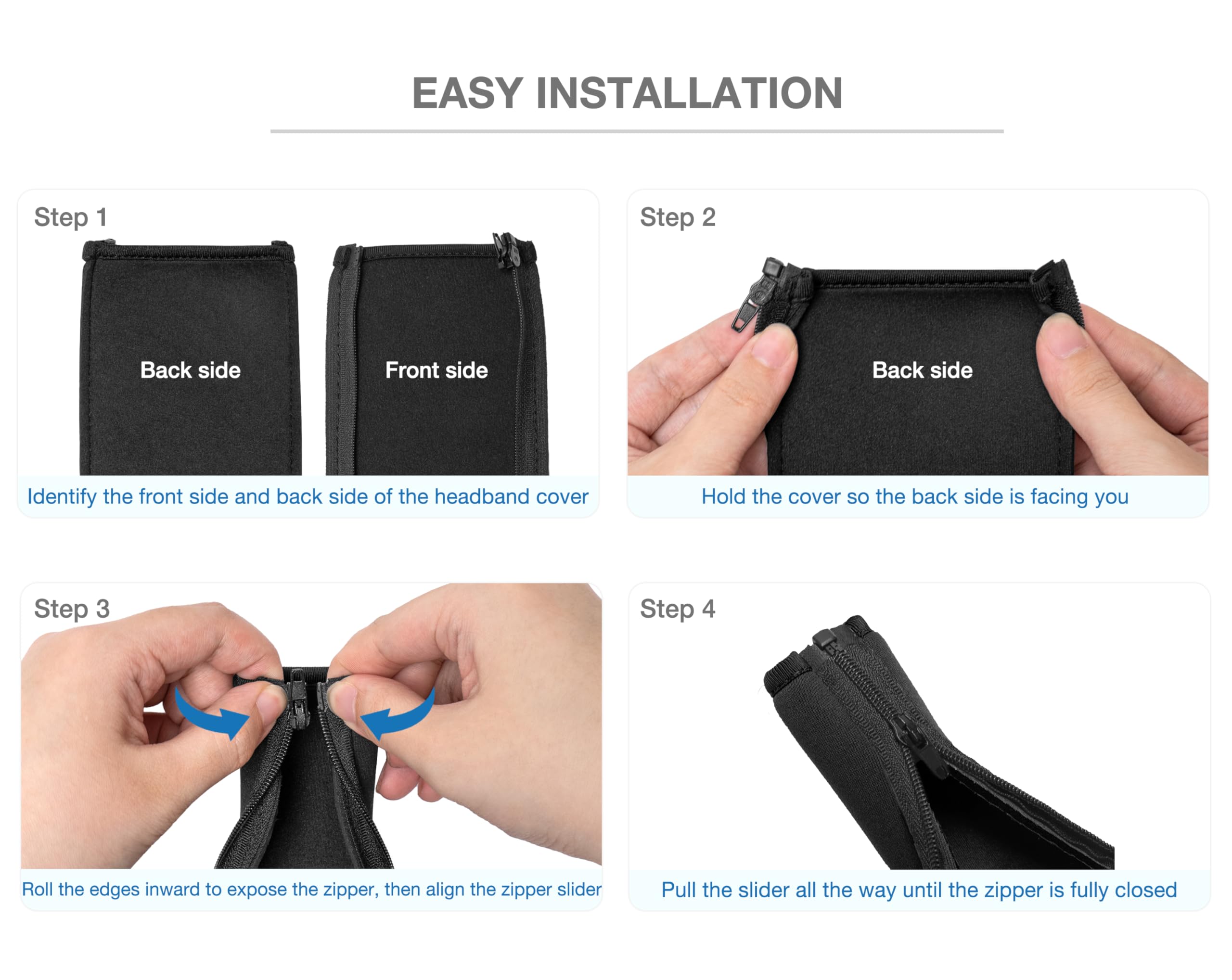 EASY INSTALLATION

Step 1

Back side

Front side

Identify the front side and back side of the headband cover

Step 2

Back side

Hold the cover so the back side is facing you

Step 3

Roll the edges inward to expose the zipper, then align the zipper slider

Step 4

Pull the slider all the way until the zipper is fully closed