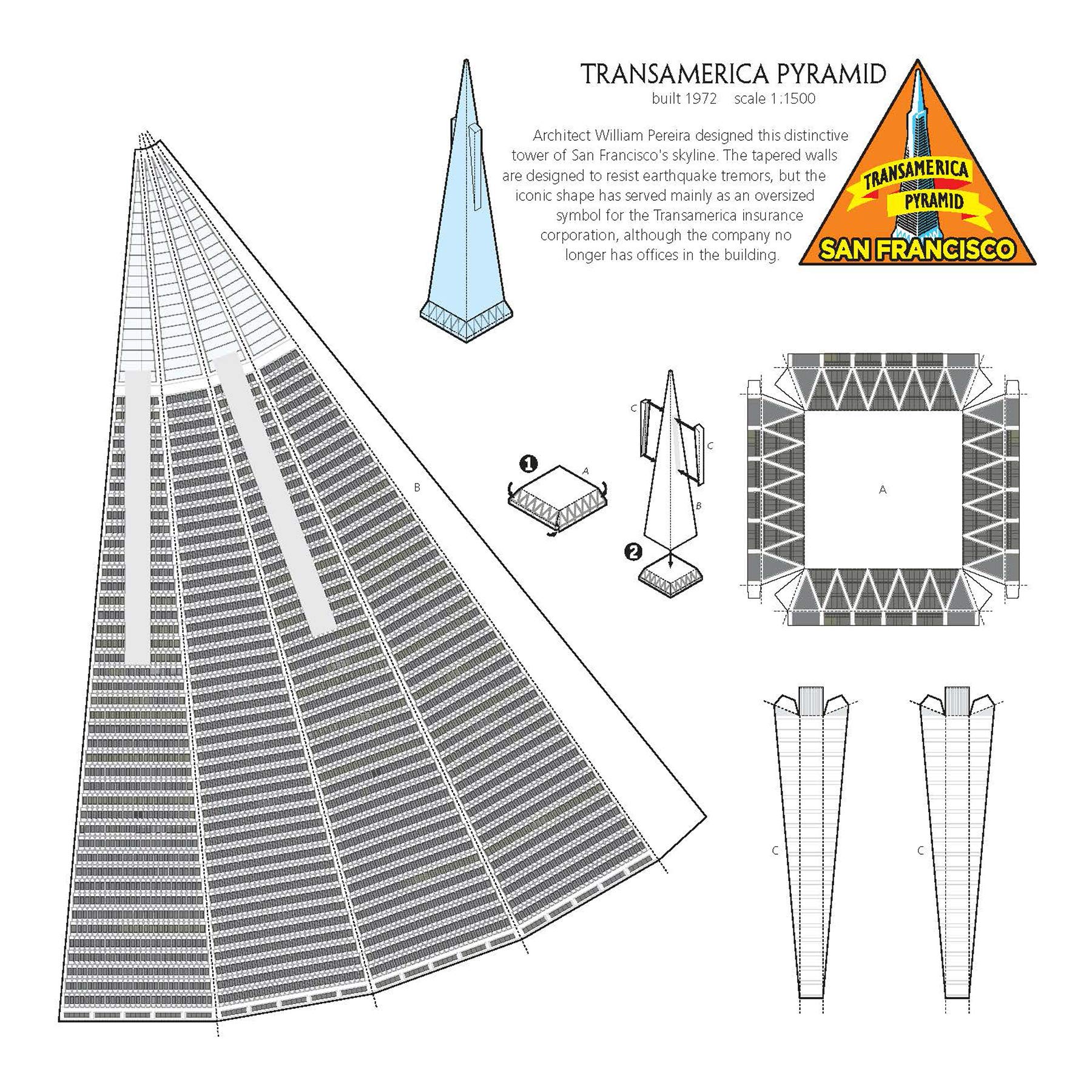 TRANSAMERICA PYRAMID
built 1972 scale 1:1500

Architect William Pereira designed this distinctive tower of San Francisco's skyline. The tapered walls are designed to resist earthquake tremors, but the iconic shape has served mainly as an oversized symbol for the Transamerica insurance corporation, although the company no longer has offices in the building.

TRANSAMERICA
PYRAMID
SAN FRANCISCO

B

1
A

C
C
B
2

A

C

C