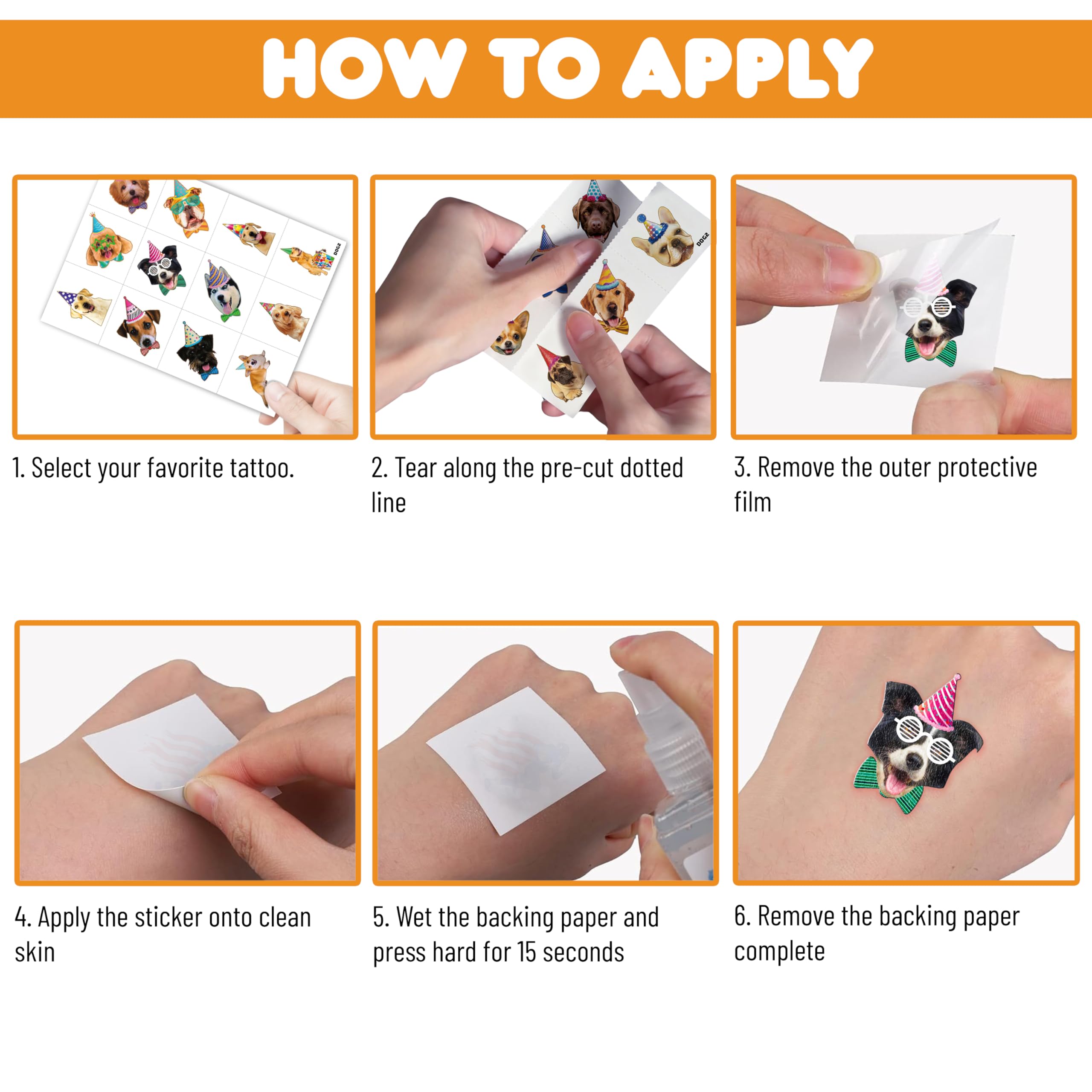 HOW TO APPLY

DOG2

DOG2

1. Select your favorite tattoo.

2. Tear along the pre-cut dotted line

3. Remove the outer protective film

4. Apply the sticker onto clean skin

5. Wet the backing paper and press hard for 15 seconds

6. Remove the backing paper complete