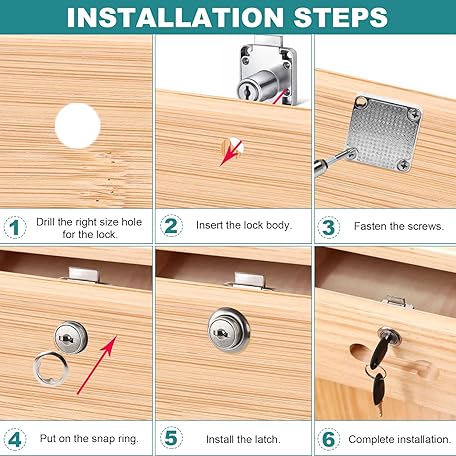 INSTALLATION STEPS

1 Drill the right size hole for the lock.

2 Insert the lock body.

3 Fasten the screws.

4 Put on the snap ring.

5 Install the latch.

6 Complete installation.