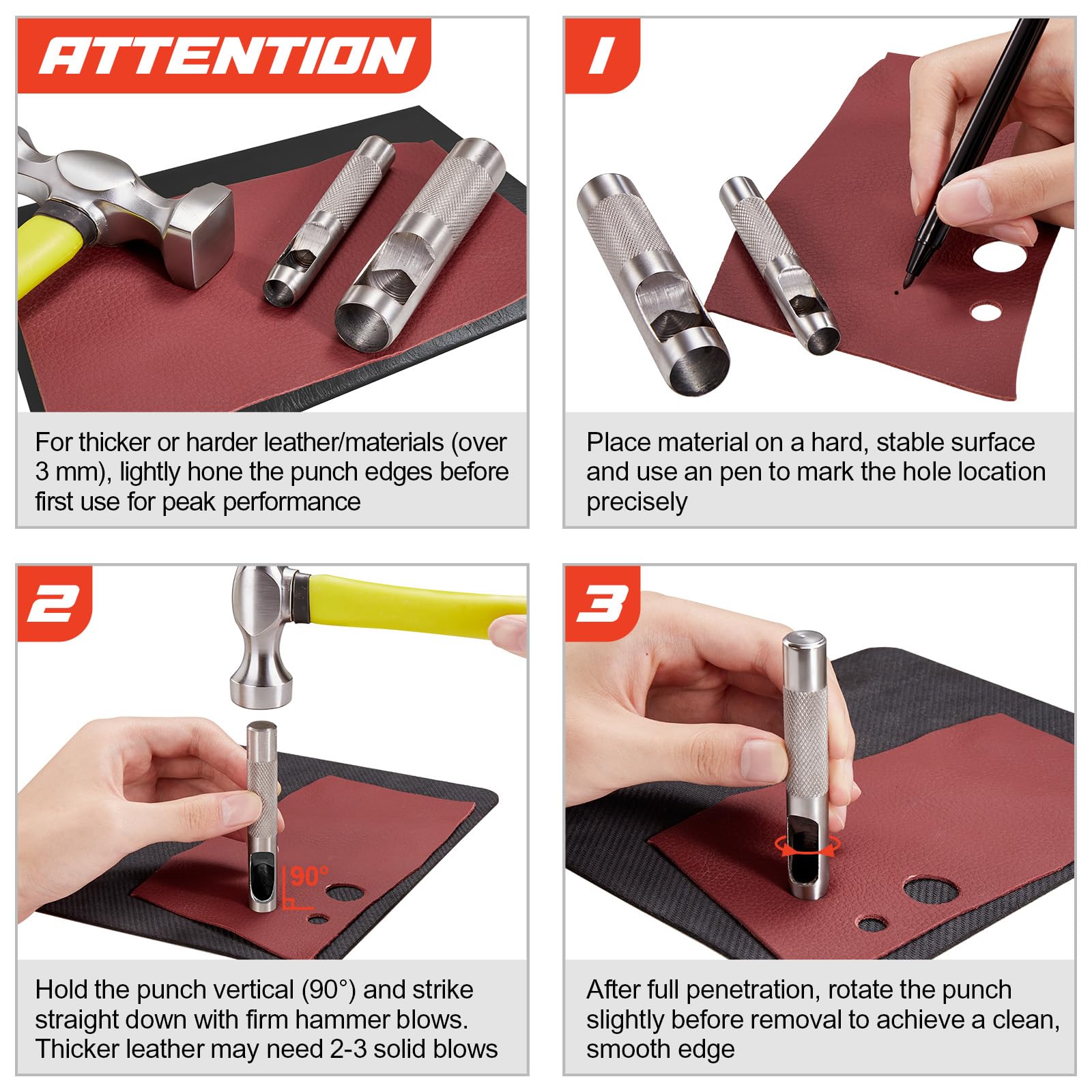 ATTENTION

For thicker or harder leather/materials (over 3 mm), lightly hone the punch edges before first use for peak performance

1

Place material on a hard, stable surface and use an pen to mark the hole location precisely

2

90°

Hold the punch vertical (90°) and strike straight down with firm hammer blows. Thicker leather may need 2-3 solid blows

3

After full penetration, rotate the punch slightly before removal to achieve a clean, smooth edge