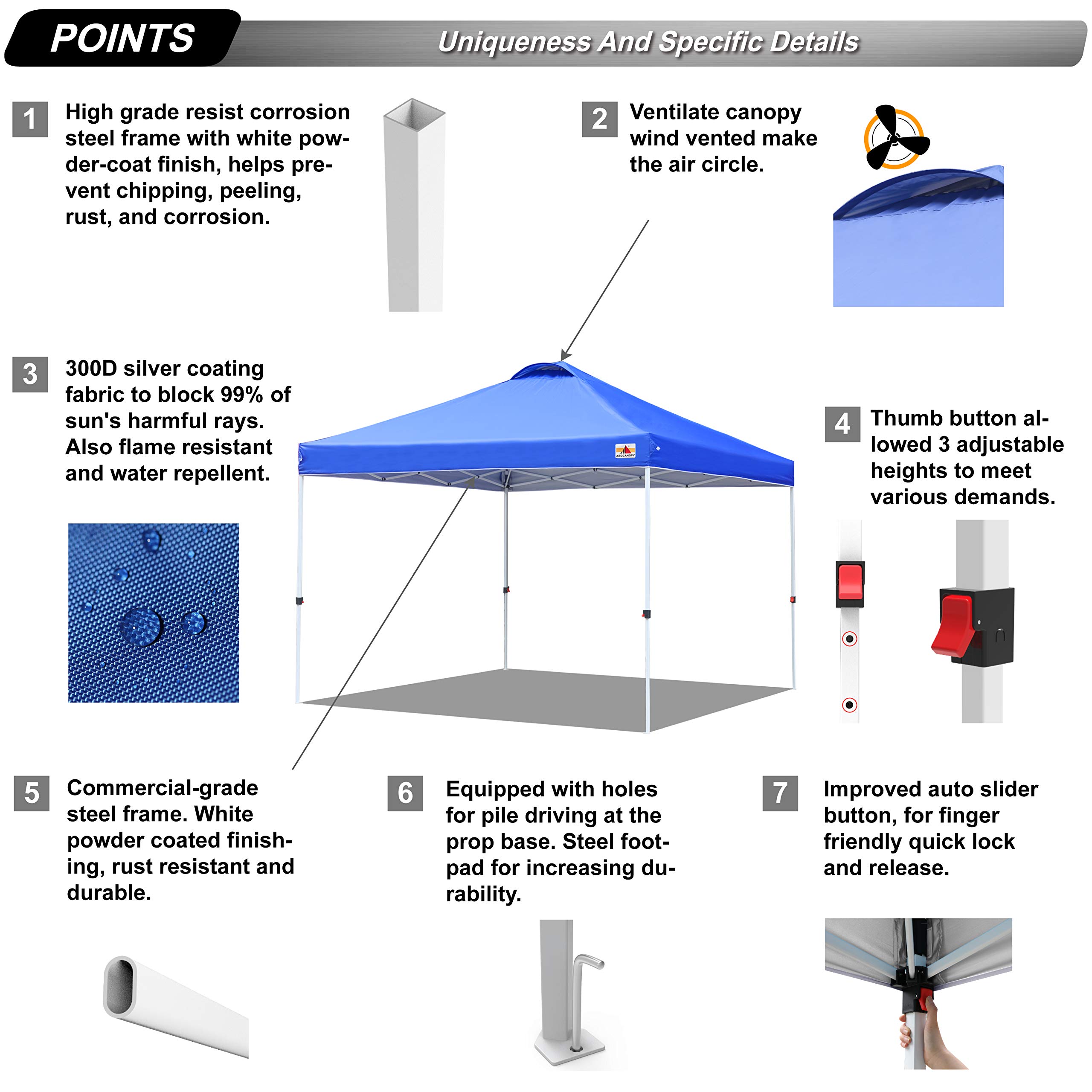 POINTS

Uniqueness And Specific Details

1 High grade resist corrosion steel frame with white powder-coat finish, helps prevent chipping, peeling, rust, and corrosion.

2 Ventilate canopy wind vented make the air circle.

3 300D silver coating fabric to block 99% of sun's harmful rays. Also flame resistant and water repellent.

ABCCANOPY

4 Thumb button allowed 3 adjustable heights to meet various demands.

5 Commercial-grade steel frame. White powder coated finishing, rust resistant and durable.

6 Equipped with holes for pile driving at the prop base. Steel footpad for increasing durability.

7 Improved auto slider button, for finger friendly quick lock and release.