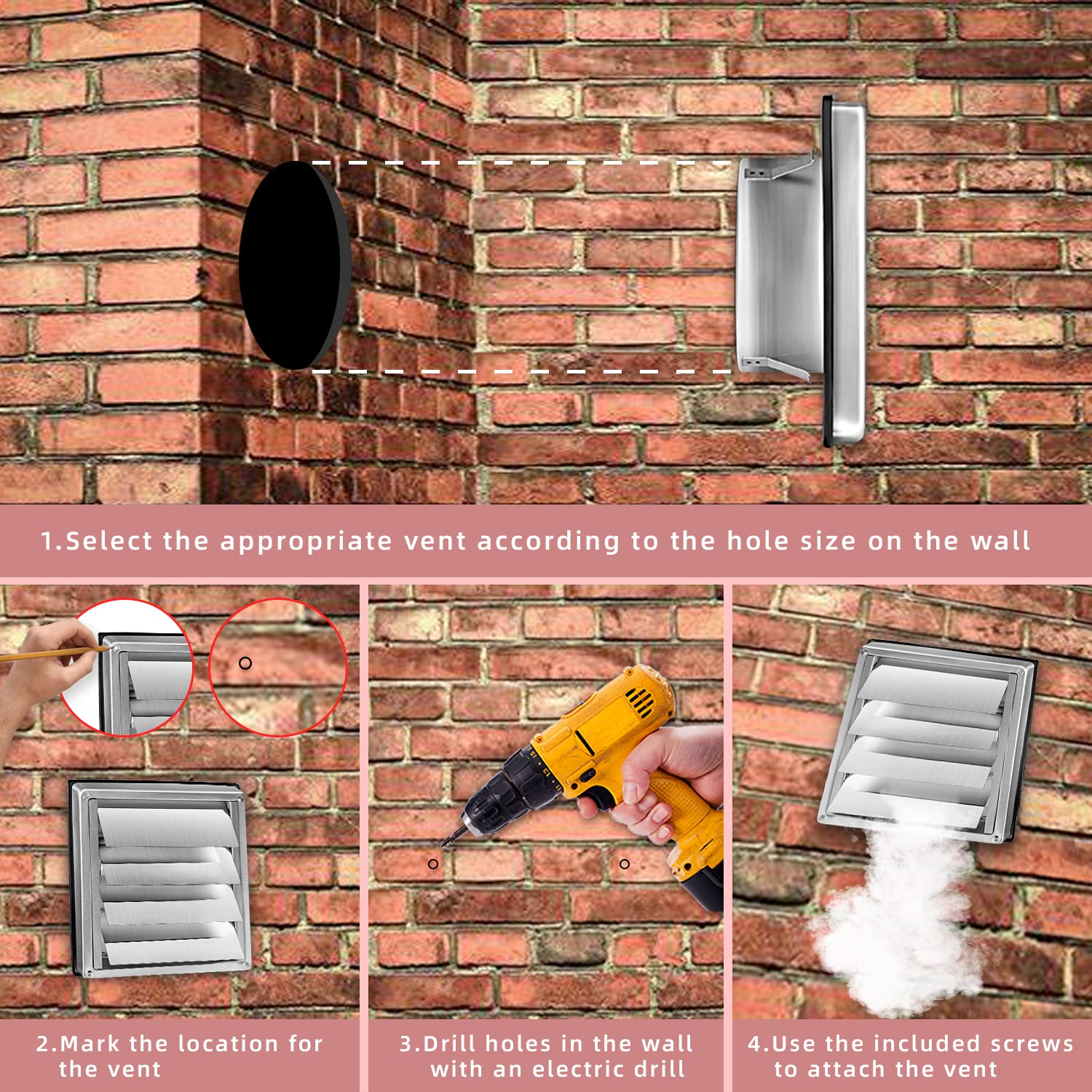 1.Select the appropriate vent according to the hole size on the wall

2.Mark the location for the vent

3.Drill holes in the wall with an electric drill

4.Use the included screws to attach the vent