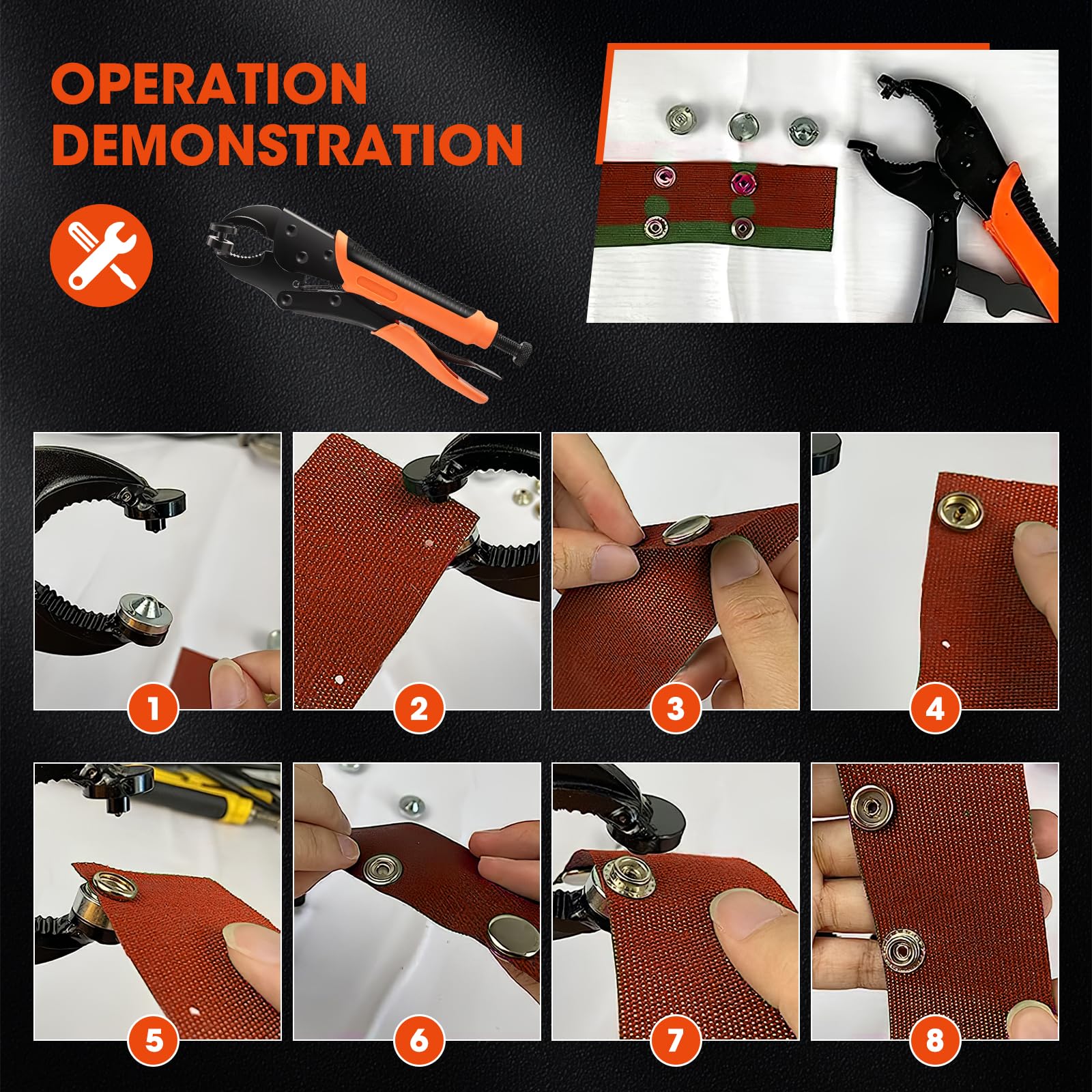 OPERATION DEMONSTRATION

1
2
3
4
5
6
7
8