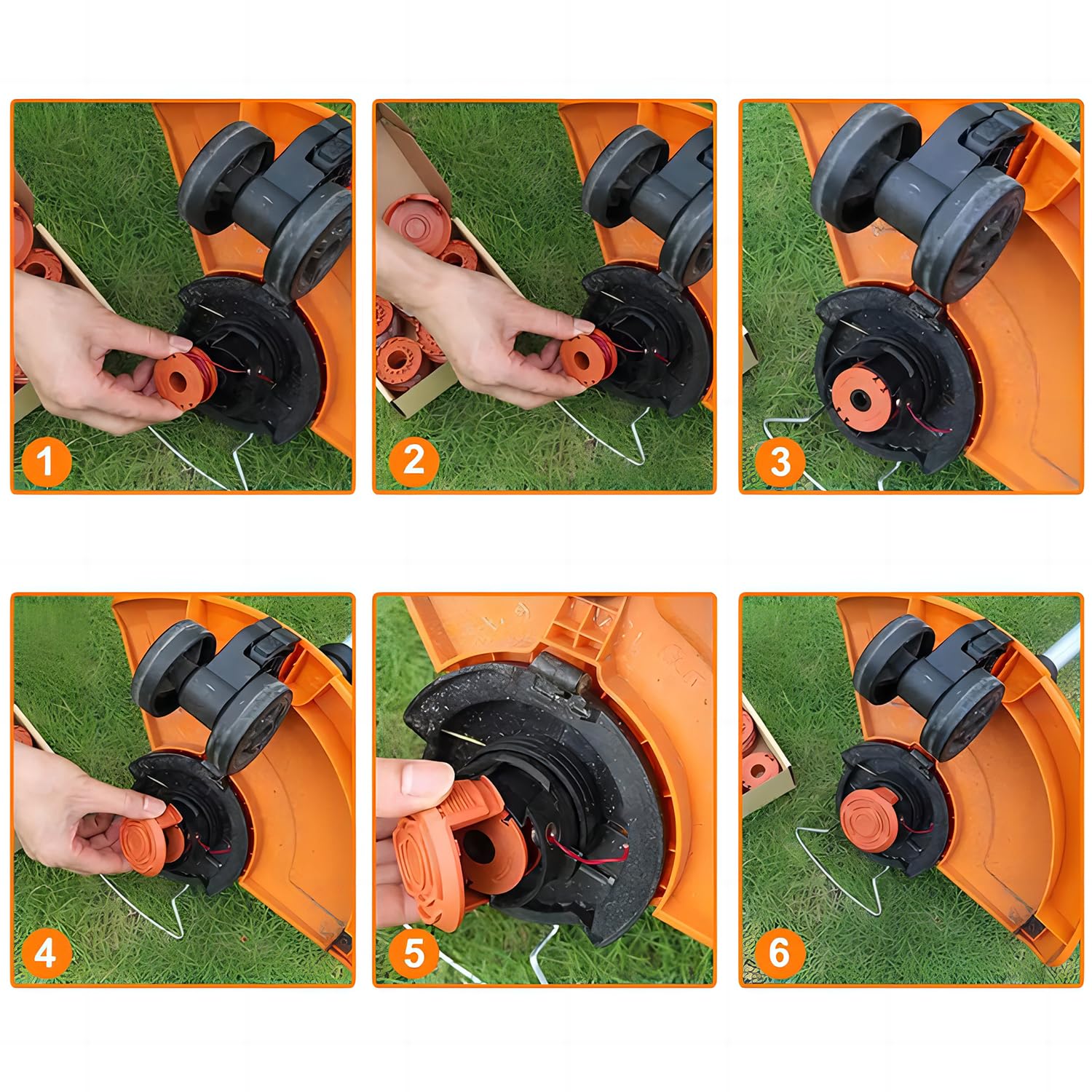 1

2

3

4

5

6