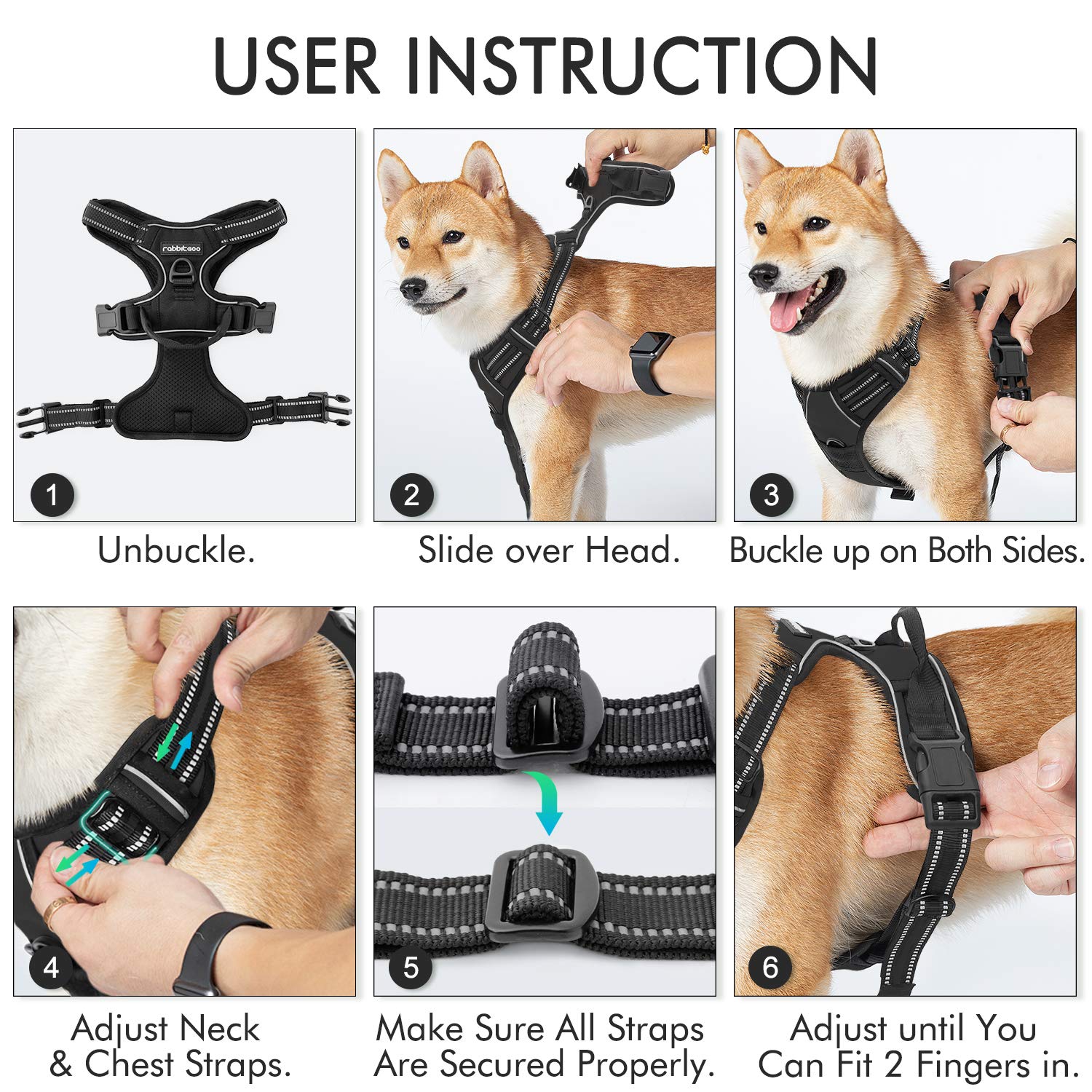 USER INSTRUCTION

rabbitgoo

1

Unbuckle.

2

Slide over Head.

3

Buckle up on Both Sides.

4

Adjust Neck & Chest Straps.

5

Make Sure All Straps Are Secured Properly.

6

Adjust until You Can Fit 2 Fingers in.