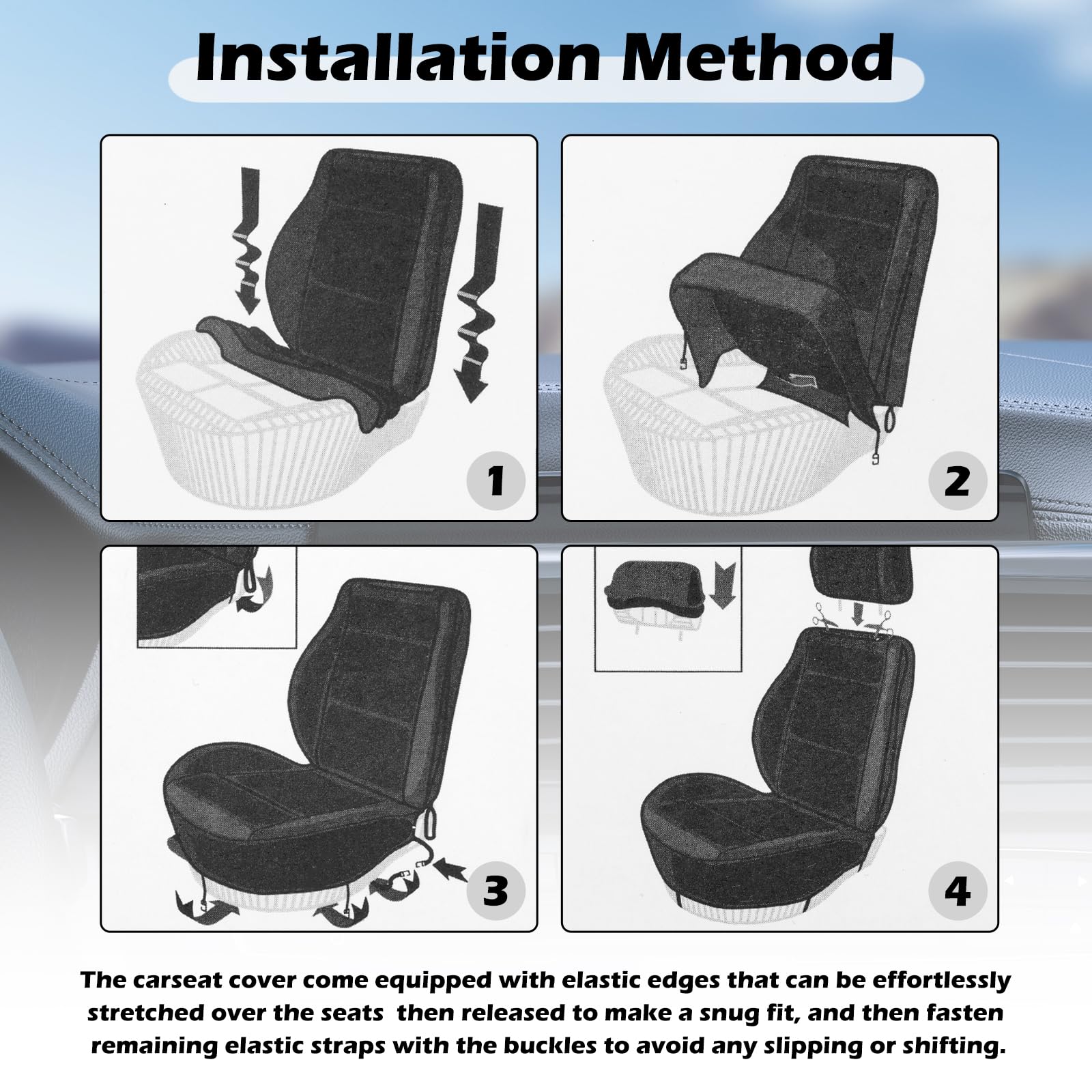 Installation Method

1

2

3

4

The carseat cover come equipped with elastic edges that can be effortlessly stretched over the seats then released to make a snug fit, and then fasten remaining elastic straps with the buckles to avoid any slipping or shifting.