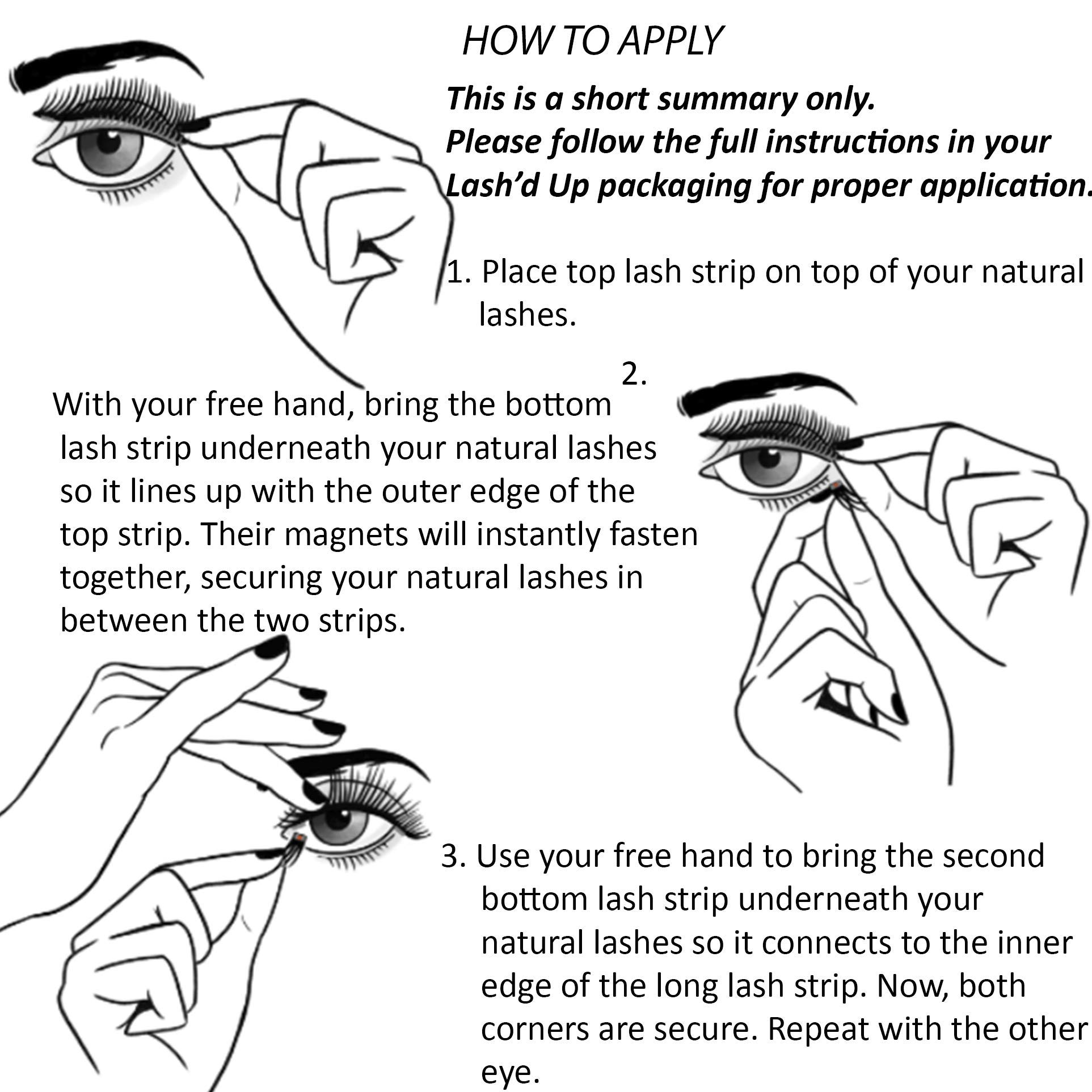 HOW TO APPLY

This is a short summary only.
Please follow the full instructions in your Lash'd Up packaging for proper application.

1. Place top lash strip on top of your natural lashes.

2.
With your free hand, bring the bottom lash strip underneath your natural lashes so it lines up with the outer edge of the top strip. Their magnets will instantly fasten together, securing your natural lashes in between the two strips.

3. Use your free hand to bring the second bottom lash strip underneath your natural lashes so it connects to the inner edge of the long lash strip. Now, both corners are secure. Repeat with the other eye.