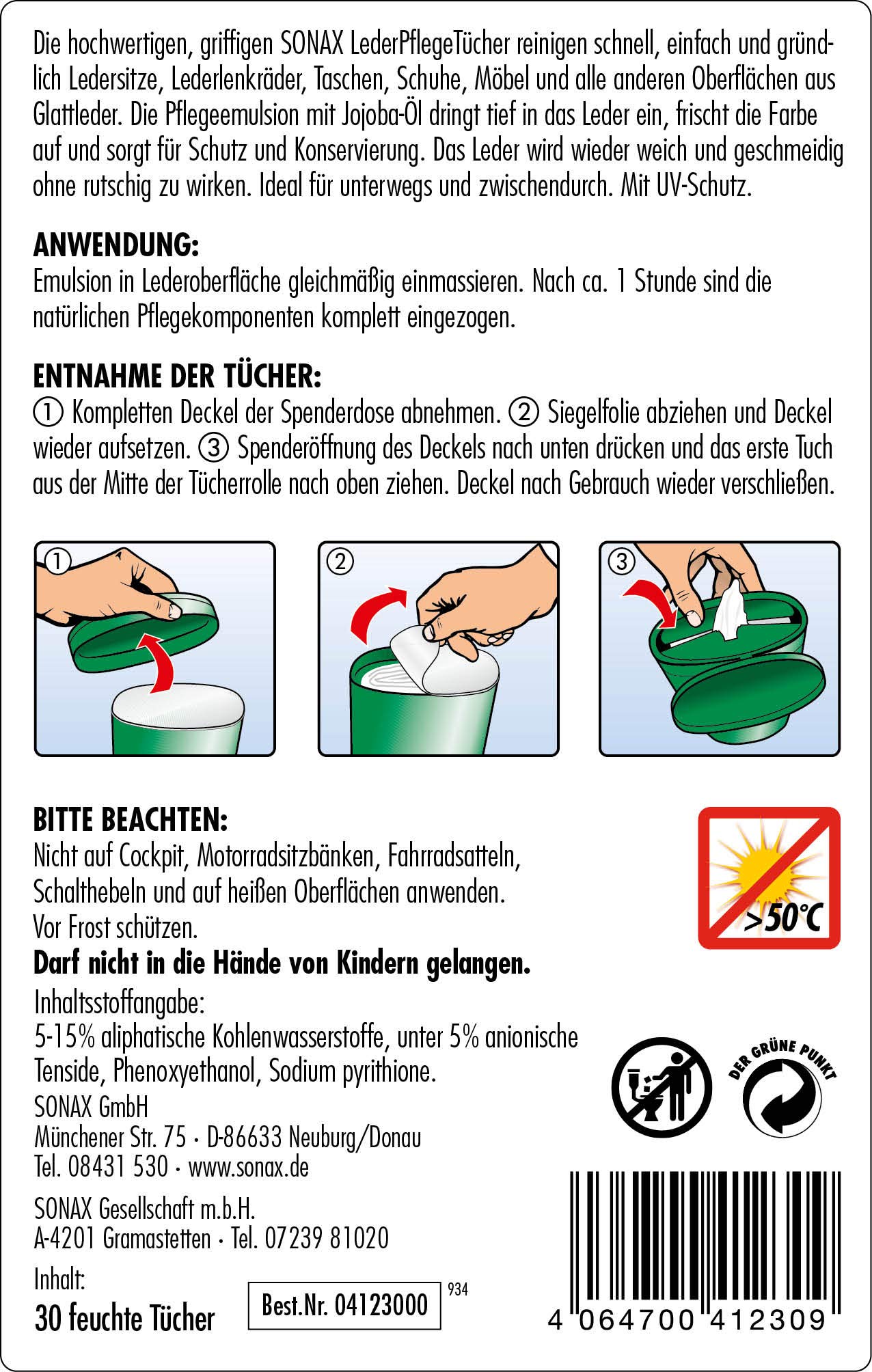 Die hochwertigen, griffigen SONAX LederPflegeTücher reinigen schnell, einfach und gründlich Ledersitze, Lederlenkräder, Taschen, Schuhe, Möbel und alle anderen Oberflächen aus Glattleder. Die Pflegeemulsion mit Jojoba-Öl dringt tief in das Leder ein, frischt die Farbe auf und sorgt für Schutz und Konservierung. Das Leder wird wieder weich und geschmeidig ohne rutschig zu wirken. Ideal für unterwegs und zwischendurch. Mit UV-Schutz.

ANWENDUNG:
Emulsion in Lederoberfläche gleichmäßig einmassieren. Nach ca. 1 Stunde sind die natürlichen Pflegekomponenten komplett eingezogen.

ENTNAHME DER TÜCHER:
① Kompletten Deckel der Spenderdose abnehmen. ② Siegelfolie abziehen und Deckel wieder aufsetzen. ③ Spenderöffnung des Deckels nach unten drücken und das erste Tuch aus der Mitte der Tücherrolle nach oben ziehen. Deckel nach Gebrauch wieder verschließen.

①

②

③

BITTE BEACHTEN:
Nicht auf Cockpit, Motorradsitzbänken, Fahrradsatteln, Schalthebeln und auf heißen Oberflächen anwenden. Vor Frost schützen.
Darf nicht in die Hände von Kindern gelangen.

>50°C

Inhaltsstoffangabe:
5-15% aliphatische Kohlenwasserstoffe, unter 5% anionische Tenside, Phenoxyethanol, Sodium pyrithione.

DER GRÜNE PUNKT

SONAX GmbH
Münchener Str. 75 · D-86633 Neuburg/Donau
Tel. 08431 530 · www.sonax.de

SONAX Gesellschaft m.b.H.
A-4201 Gramastetten · Tel. 07239 81020

Inhalt:
30 feuchte Tücher

Best.Nr. 04123000

934

4 064700 412309