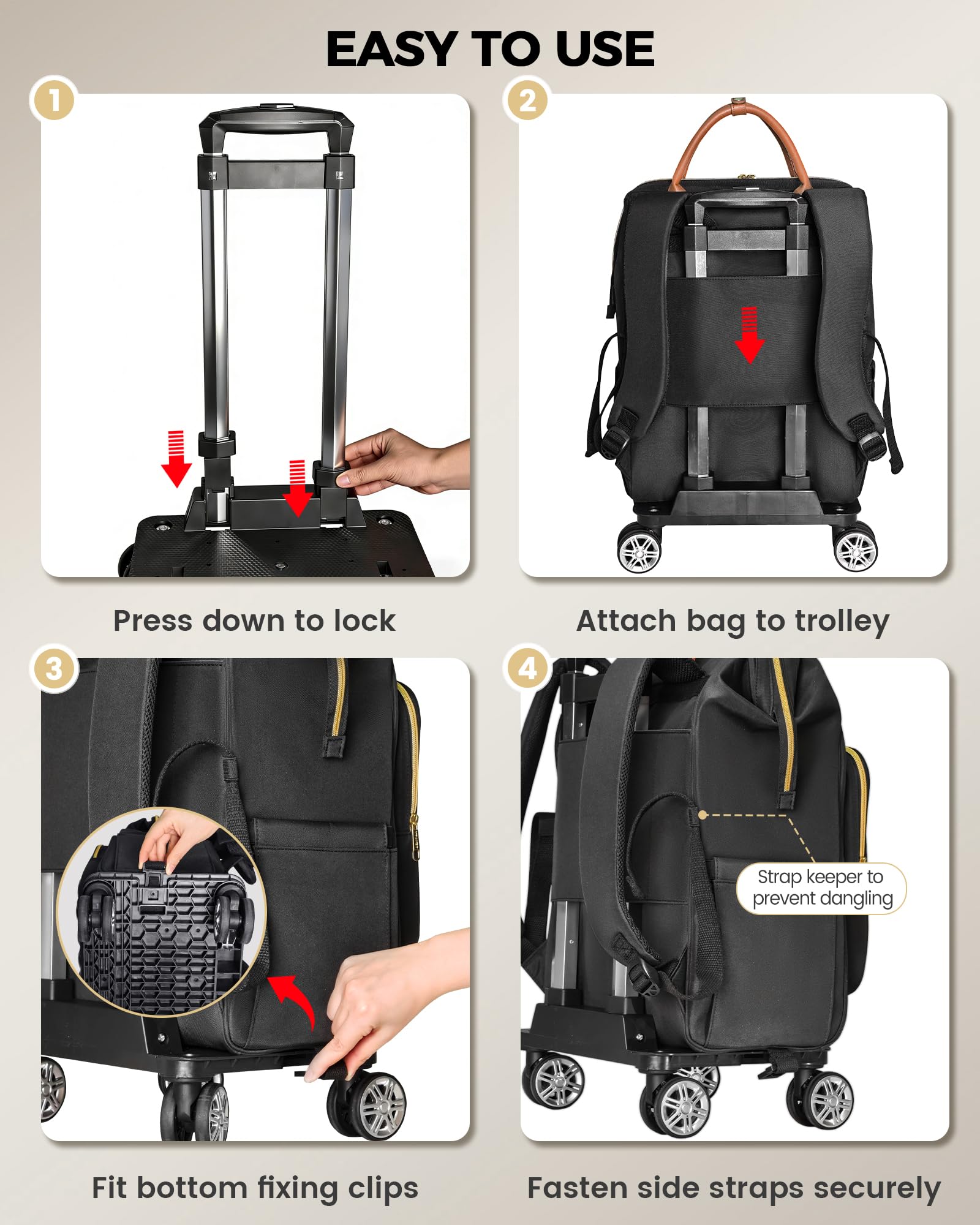 EASY TO USE

1

Press down to lock

2

Attach bag to trolley

3

Fit bottom fixing clips

4

Strap keeper to prevent dangling

Fasten side straps securely