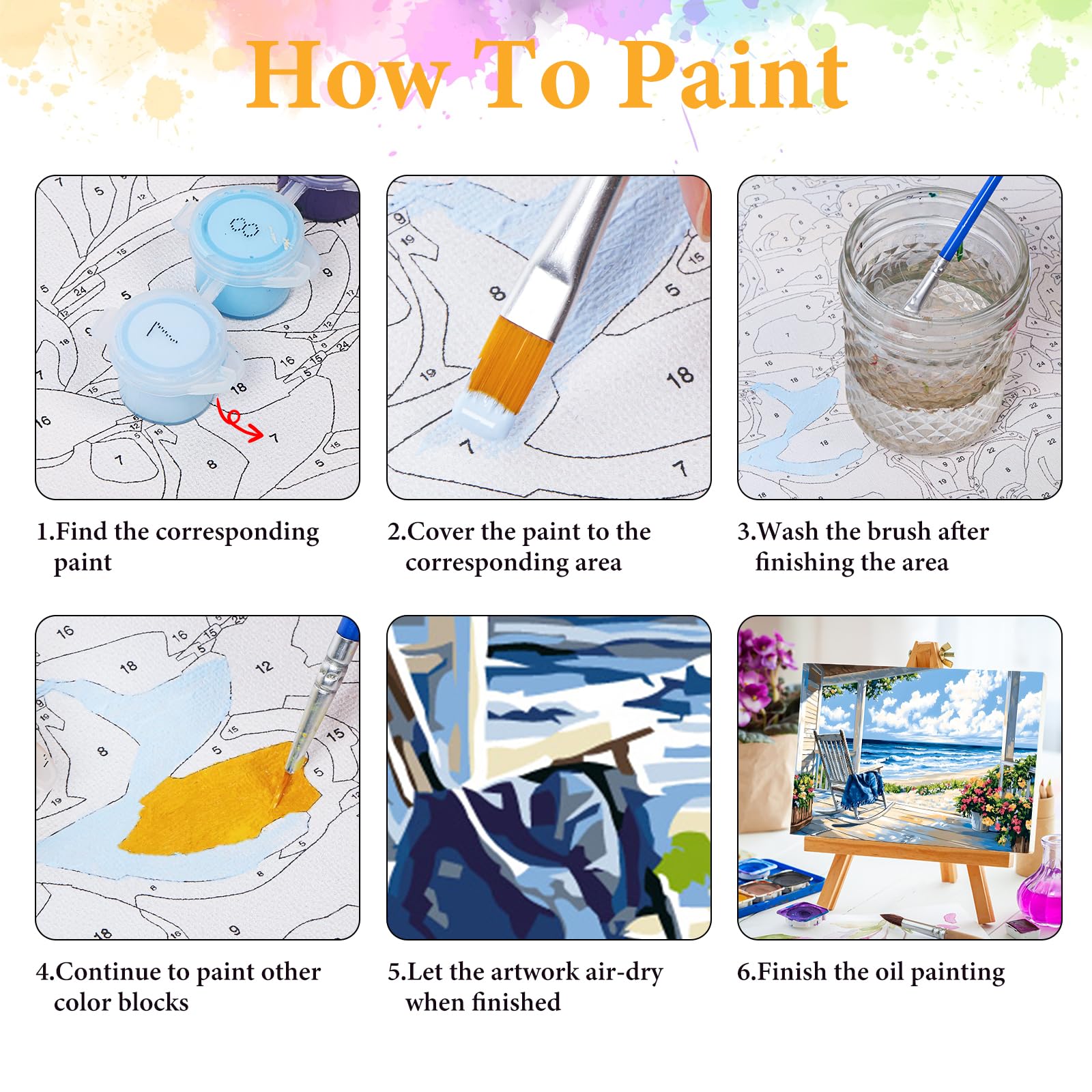 How To Paint

1.Find the corresponding paint

2.Cover the paint to the corresponding area

3.Wash the brush after finishing the area

4.Continue to paint other color blocks

5.Let the artwork air-dry when finished

6.Finish the oil painting