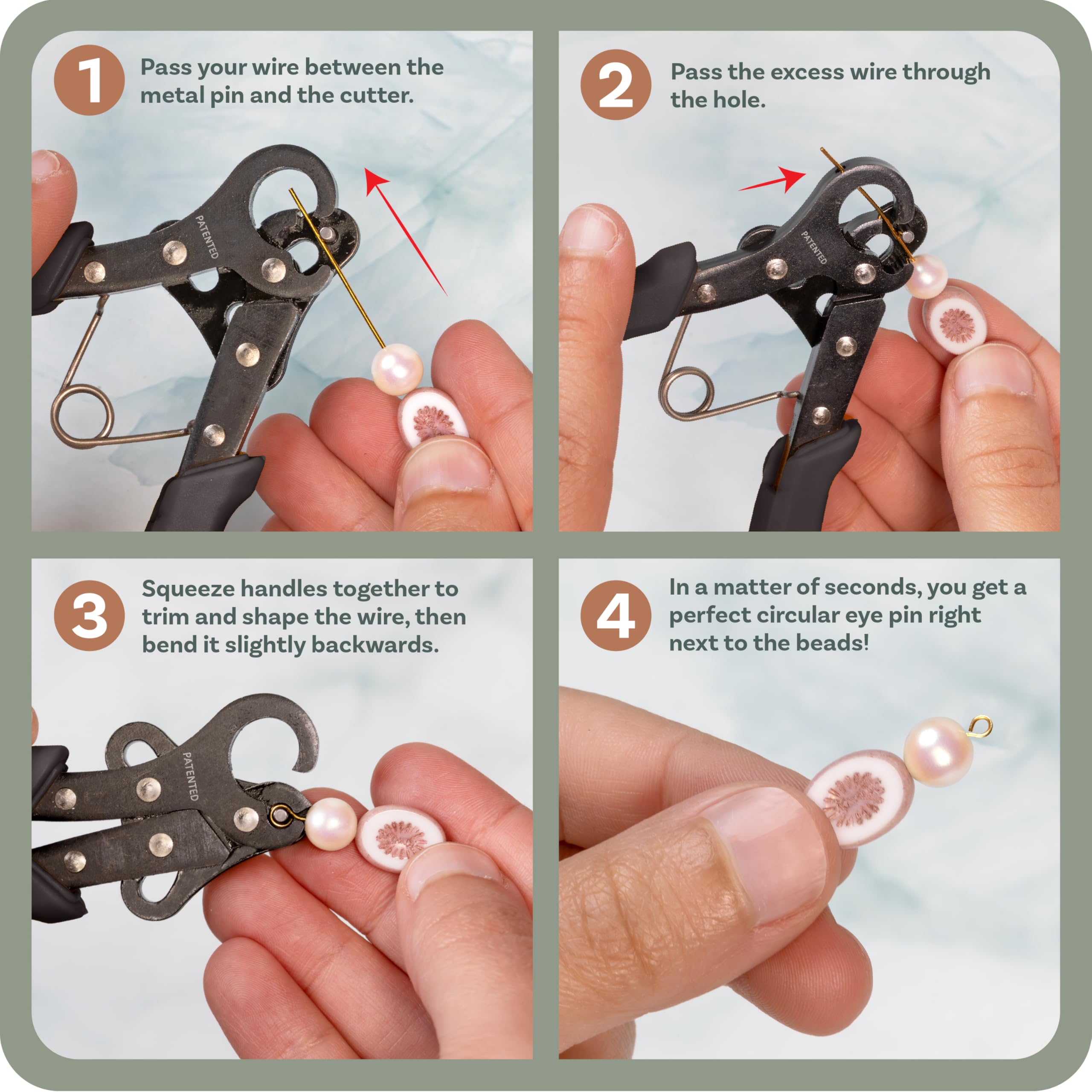 1 Pass your wire between the metal pin and the cutter.

PATENTED

2 Pass the excess wire through the hole.

PATENTED

3 Squeeze handles together to trim and shape the wire, then bend it slightly backwards.

PATENTED

4 In a matter of seconds, you get a perfect circular eye pin right next to the beads!