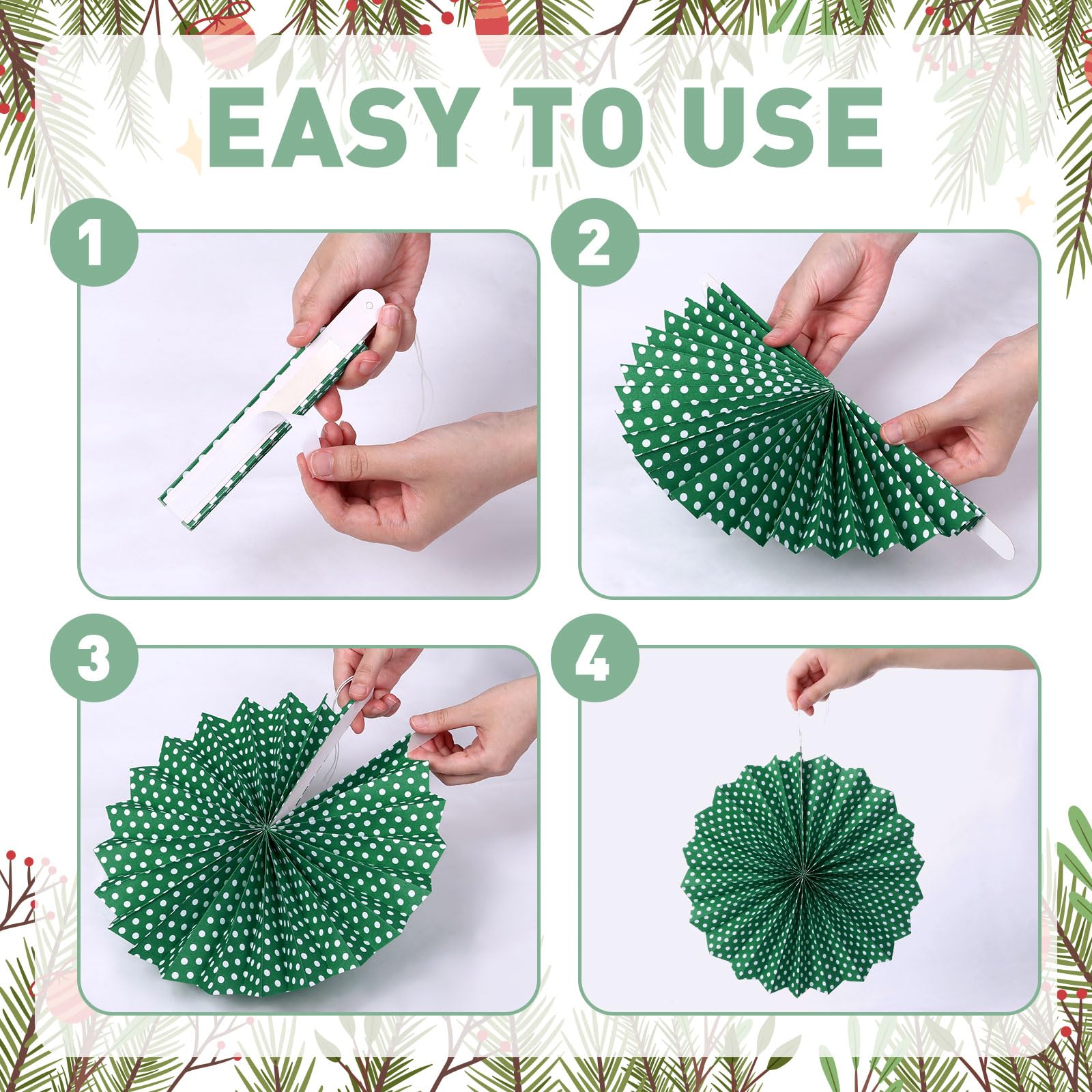 EASY TO USE

1

2

3

4