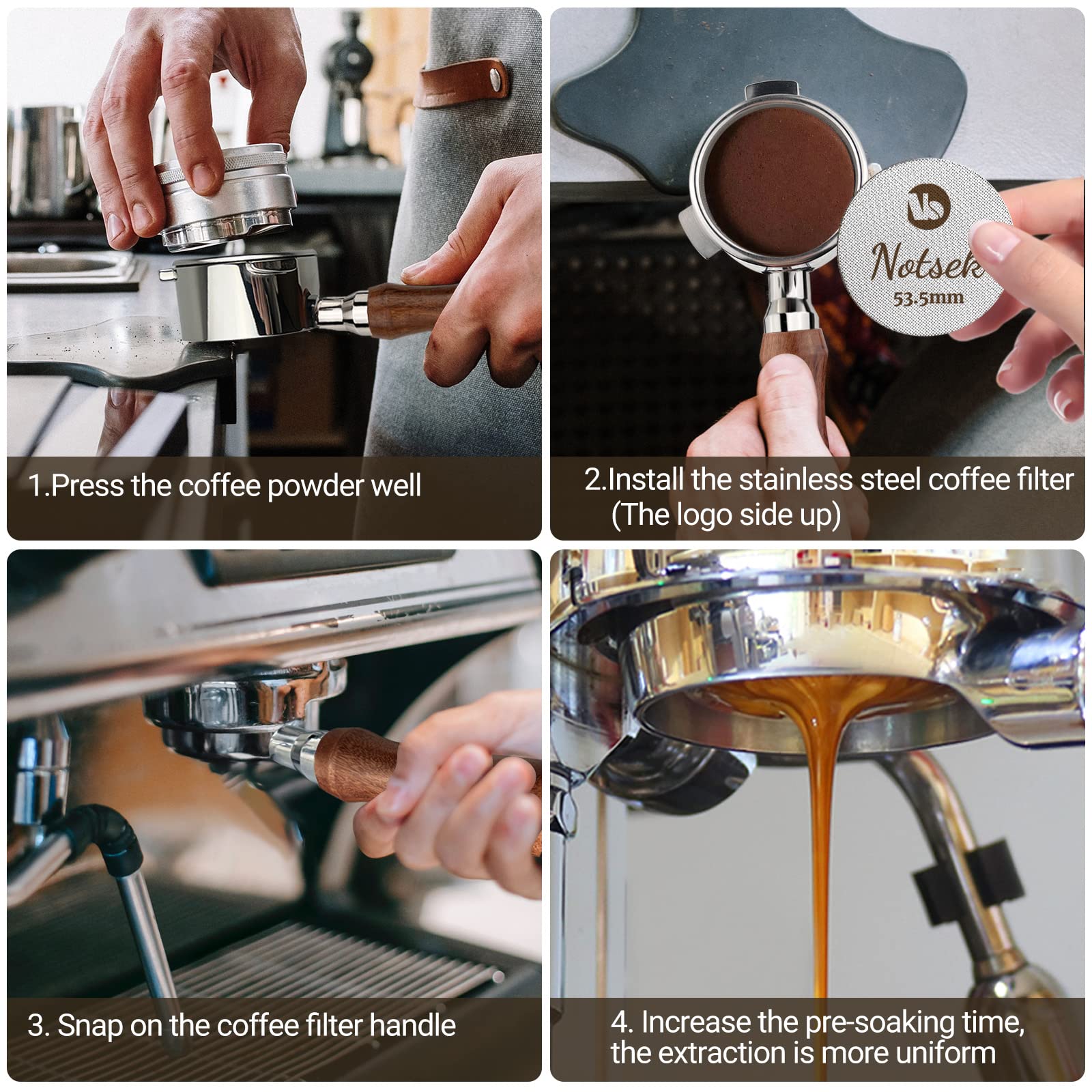 1.Press the coffee powder well

Notsek
53.5mm

2.Install the stainless steel coffee filter (The logo side up)

3. Snap on the coffee filter handle

4. Increase the pre-soaking time, the extraction is more uniform