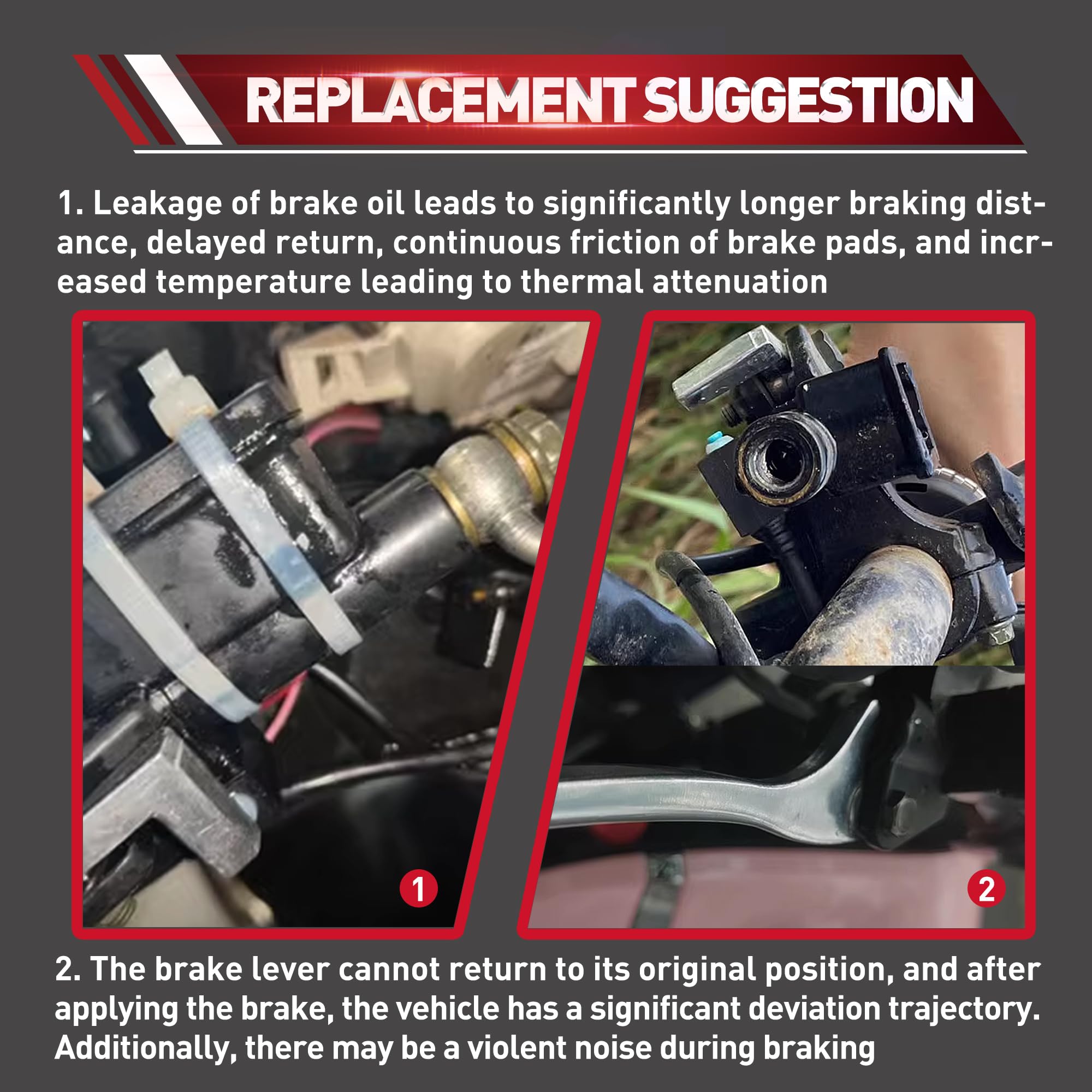 REPLACEMENT SUGGESTION

1. Leakage of brake oil leads to significantly longer braking distance, delayed return, continuous friction of brake pads, and increased temperature leading to thermal attenuation

1

2

2. The brake lever cannot return to its original position, and after applying the brake, the vehicle has a significant deviation trajectory. Additionally, there may be a violent noise during braking