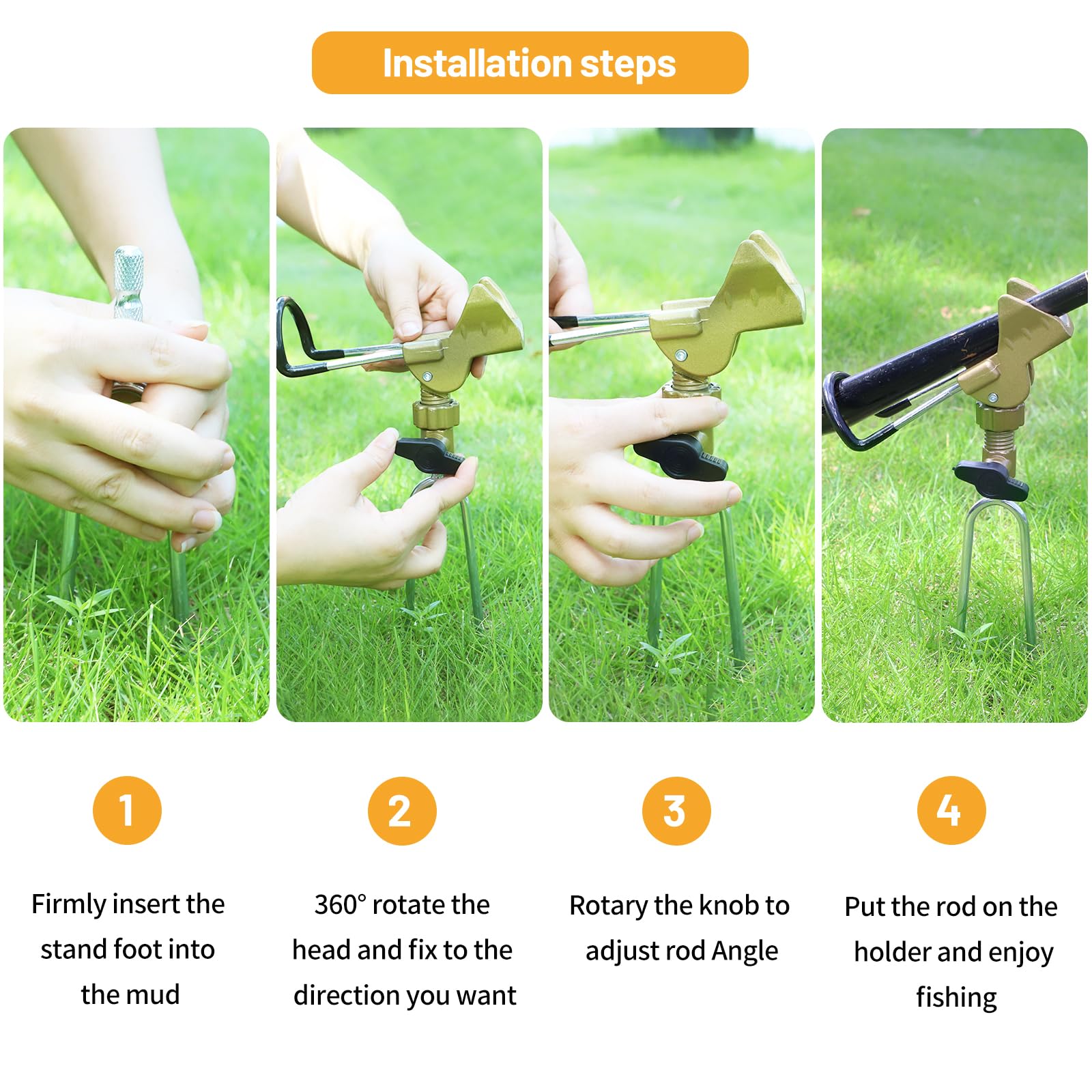 Installation steps

1

Firmly insert the stand foot into the mud

2

360° rotate the head and fix to the direction you want

3

Rotary the knob to adjust rod Angle

4

Put the rod on the holder and enjoy fishing