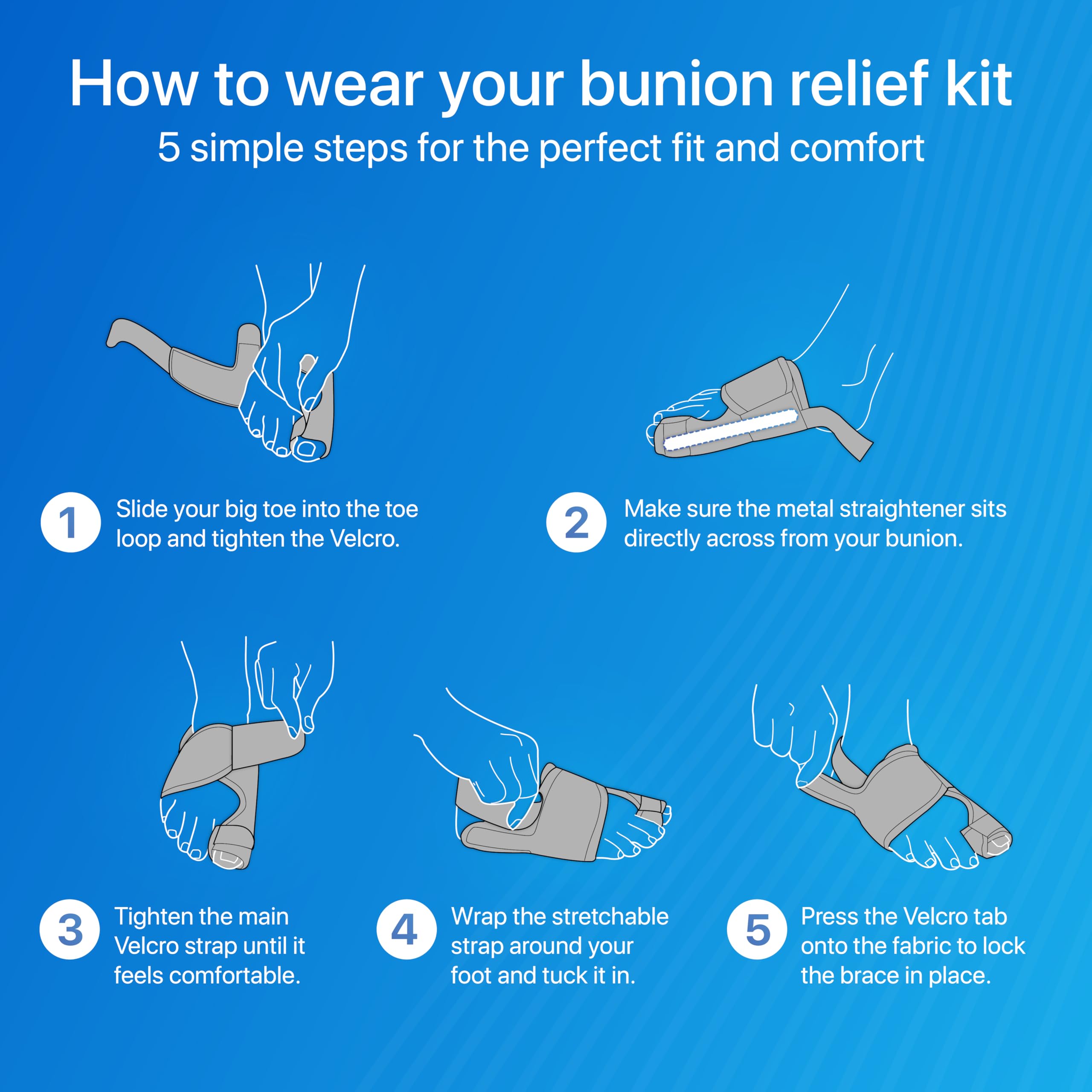 How to wear your bunion relief kit

5 simple steps for the perfect fit and comfort

1 Slide your big toe into the toe loop and tighten the Velcro.

2 Make sure the metal straightener sits directly across from your bunion.

3 Tighten the main Velcro strap until it feels comfortable.

4 Wrap the stretchable strap around your foot and tuck it in.

5 Press the Velcro tab onto the fabric to lock the brace in place.