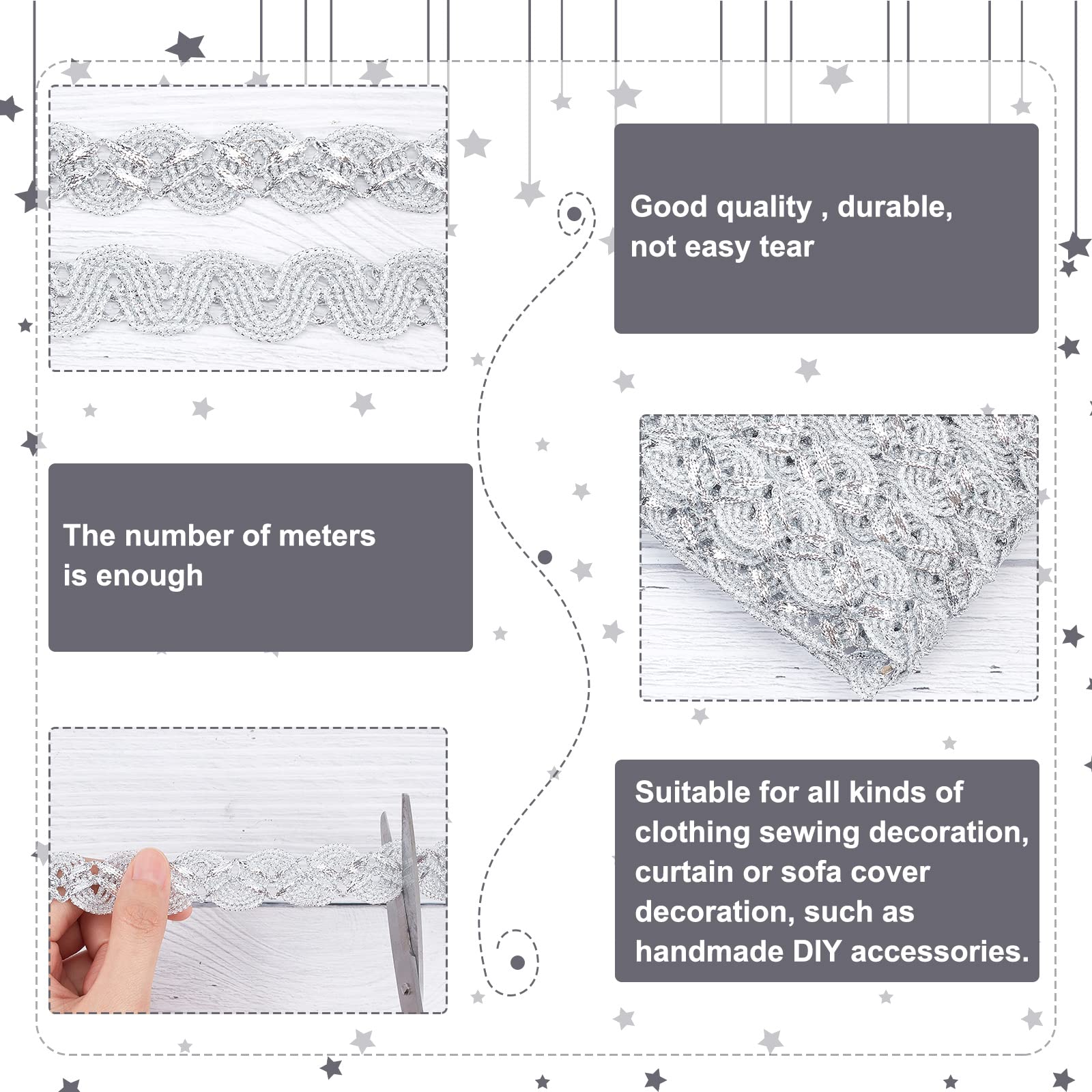 Good quality , durable, not easy tear

The number of meters is enough

Suitable for all kinds of clothing sewing decoration, curtain or sofa cover decoration, such as handmade DIY accessories.