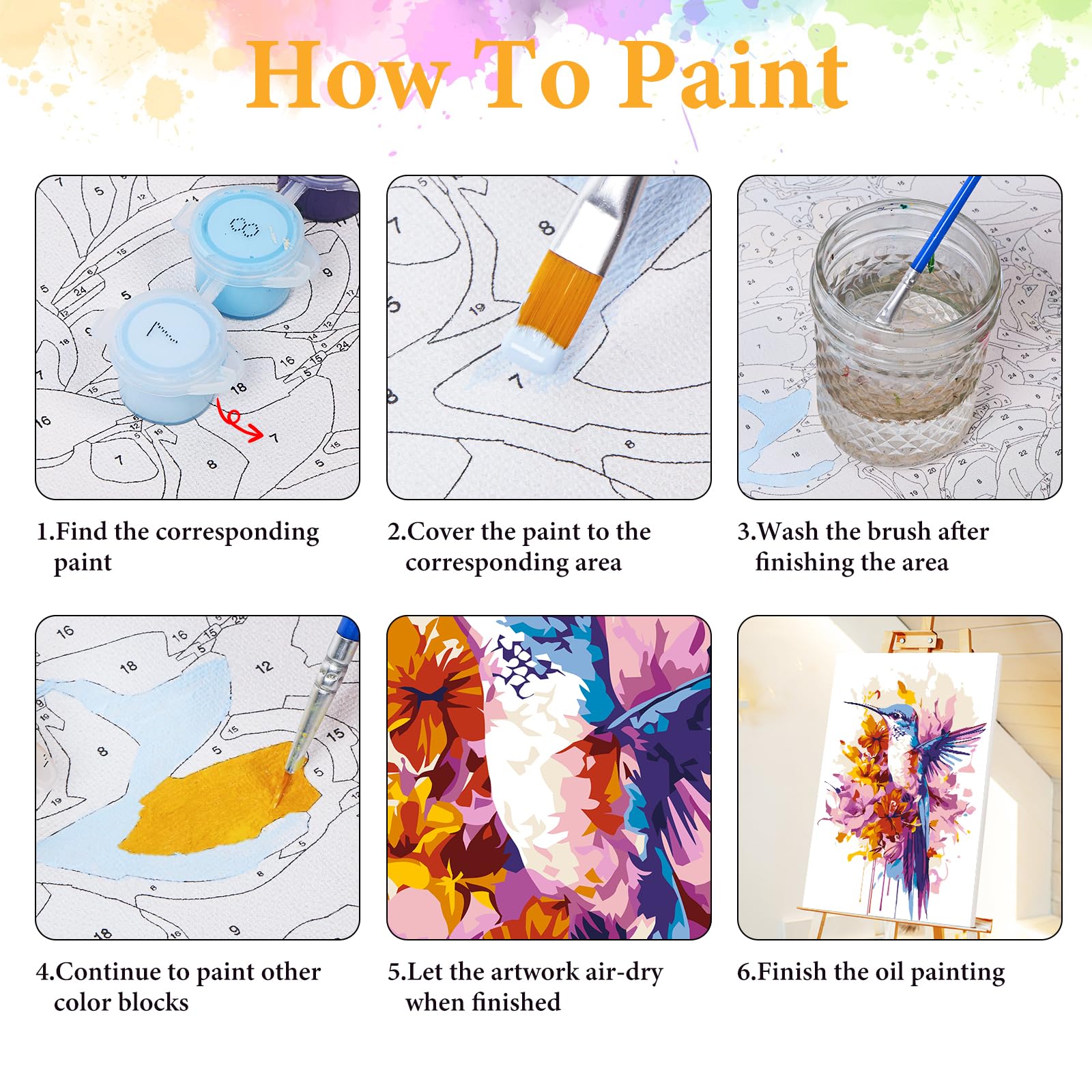 How To Paint

1.Find the corresponding paint

2.Cover the paint to the corresponding area

3.Wash the brush after finishing the area

4.Continue to paint other color blocks

5.Let the artwork air-dry when finished

6.Finish the oil painting