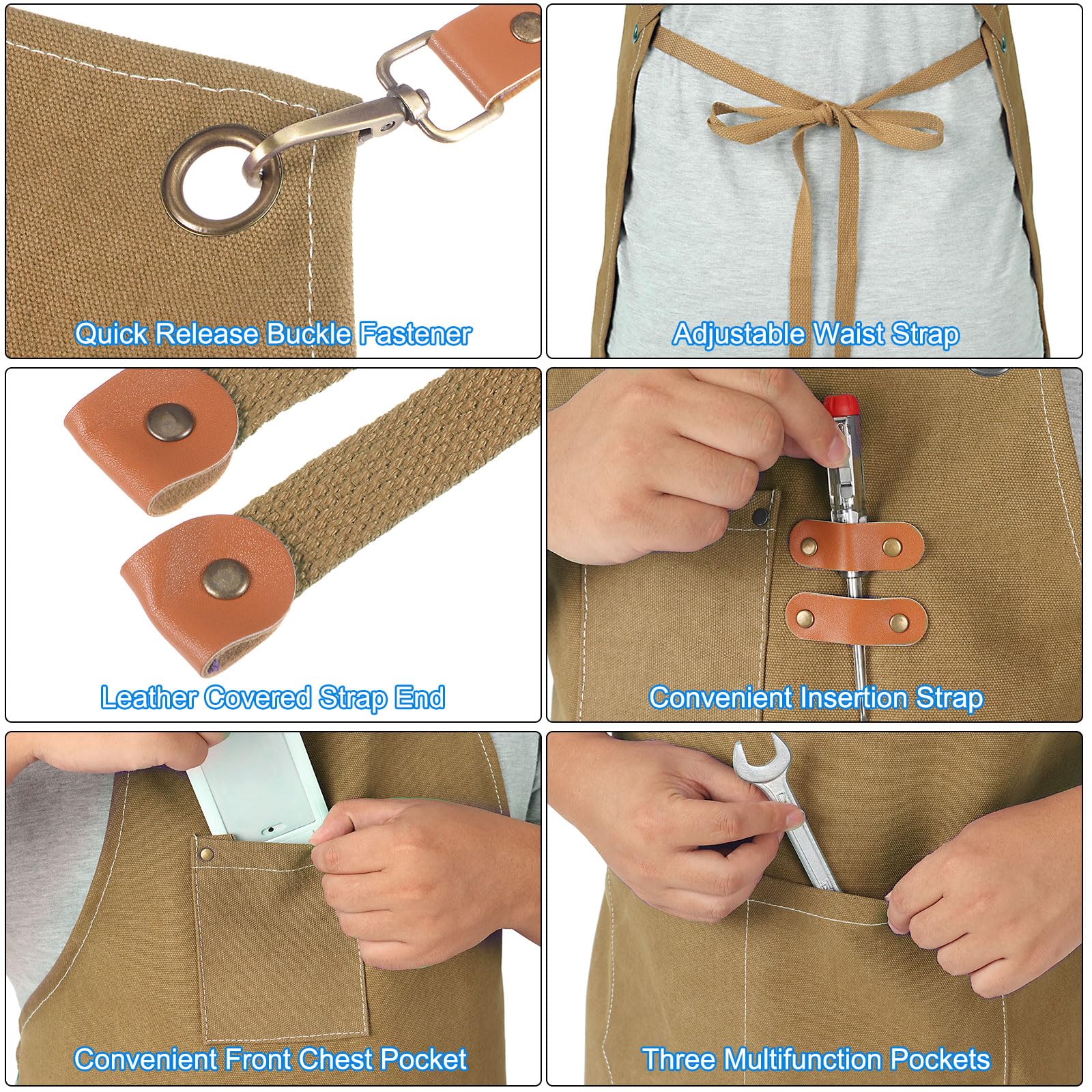 Quick Release Buckle Fastener

Adjustable Waist Strap

Leather Covered Strap End

Convenient Insertion Strap

Convenient Front Chest Pocket

Three Multifunction Pockets