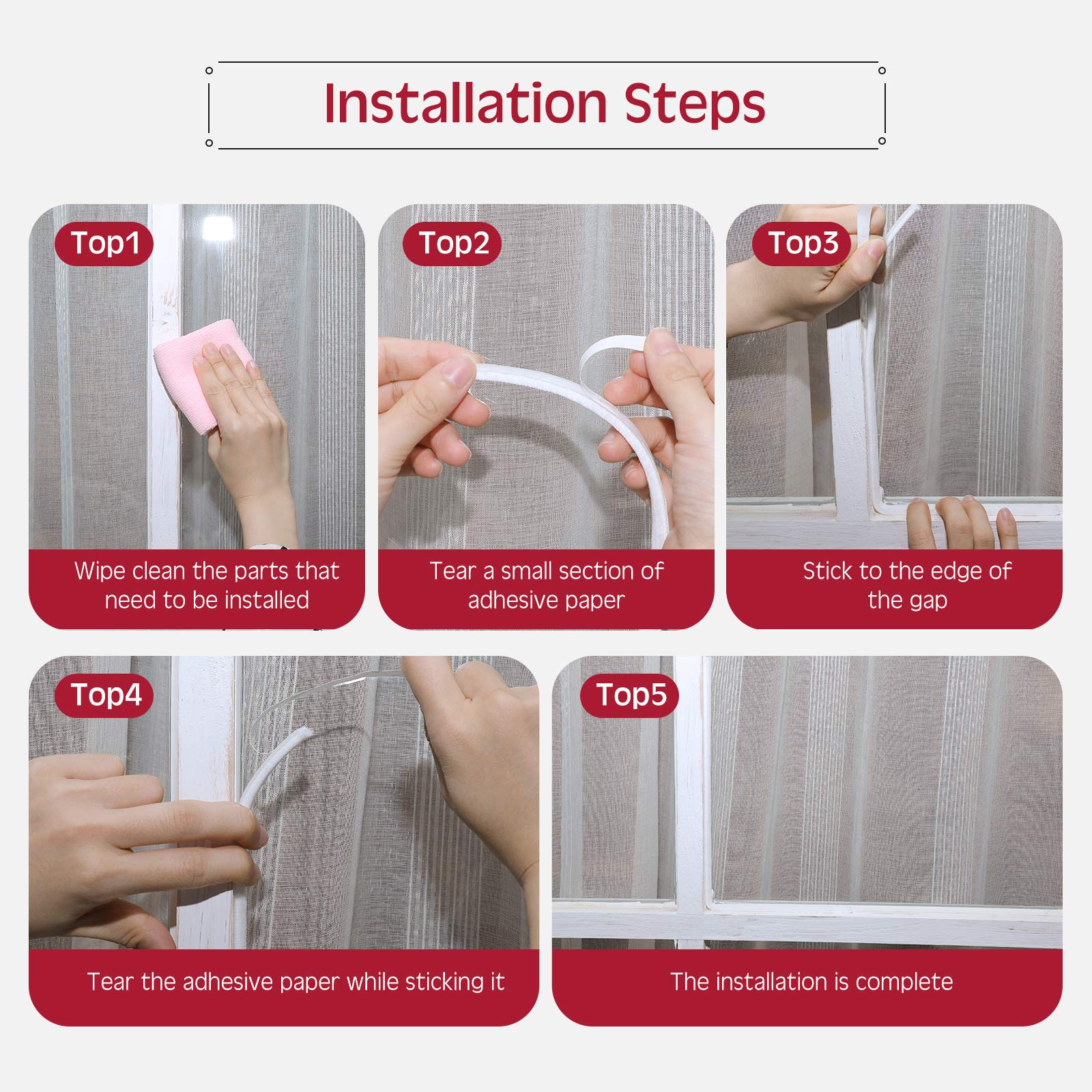 Installation Steps

Top1

Wipe clean the parts that need to be installed

Top2

Tear a small section of adhesive paper

Top3

Stick to the edge of the gap

Top4

Tear the adhesive paper while sticking it

Top5

The installation is complete