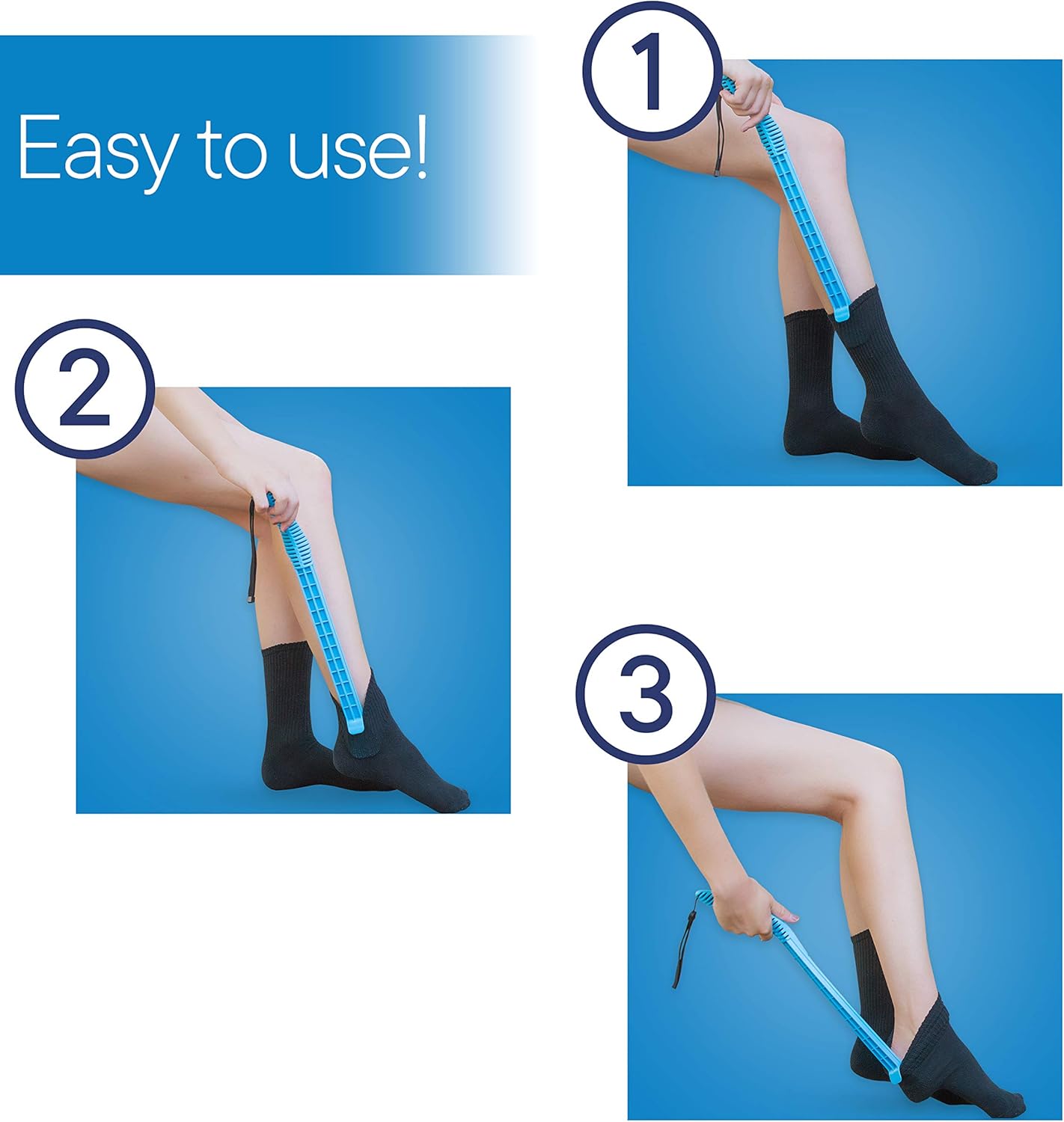 Easy to use!

1

2

3