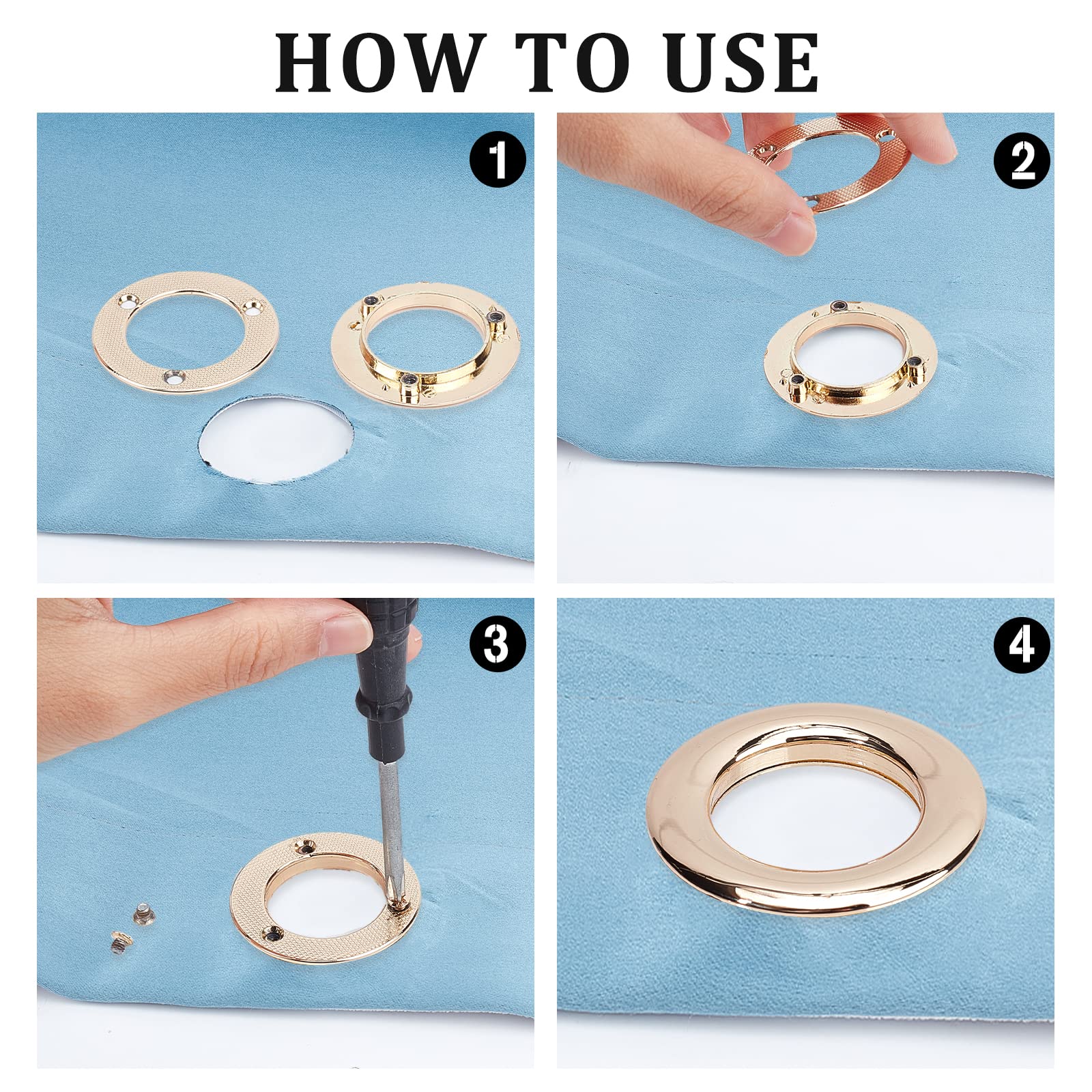 HOW TO USE

1

2

3

4