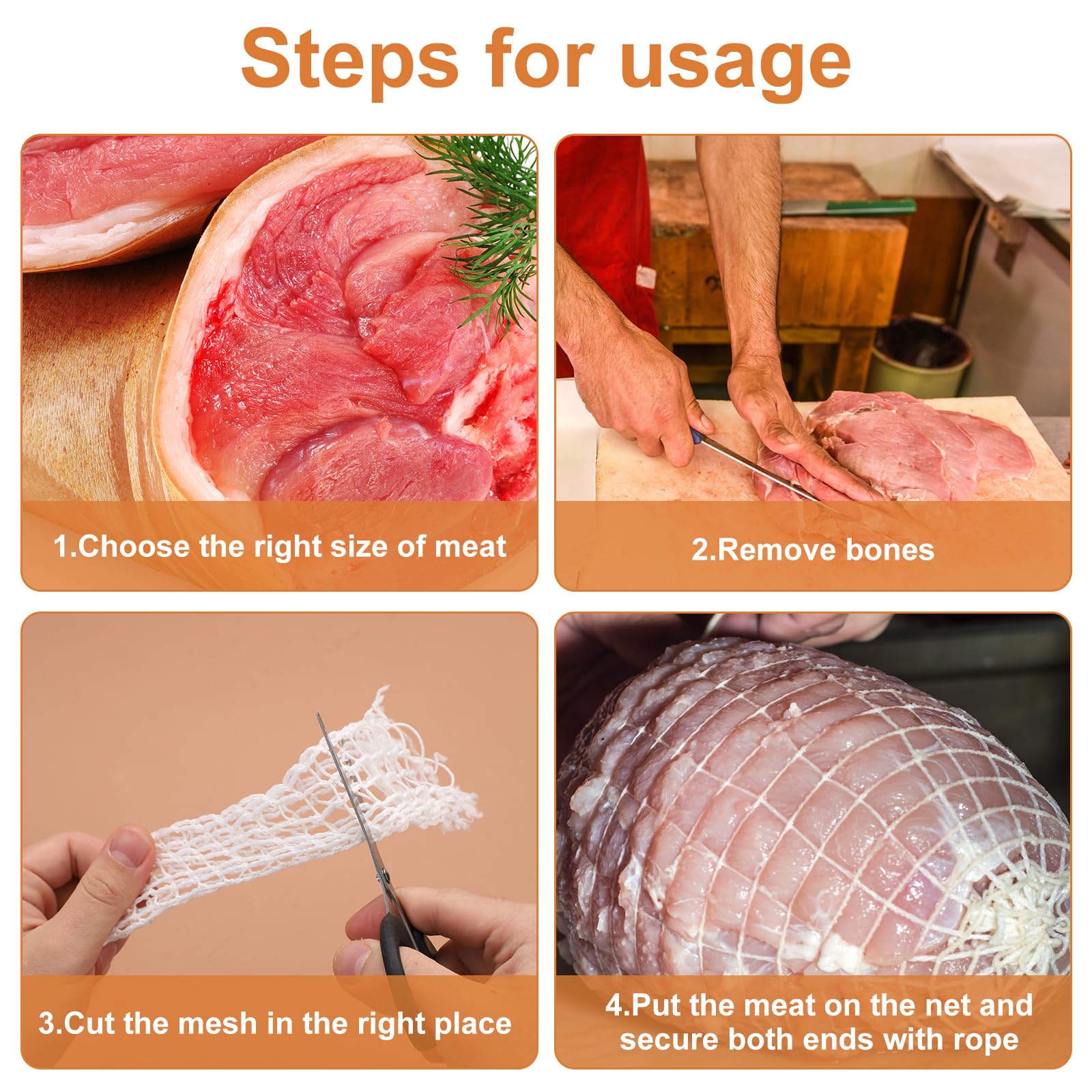 Steps for usage

1.Choose the right size of meat

2.Remove bones

3.Cut the mesh in the right place

4.Put the meat on the net and secure both ends with rope