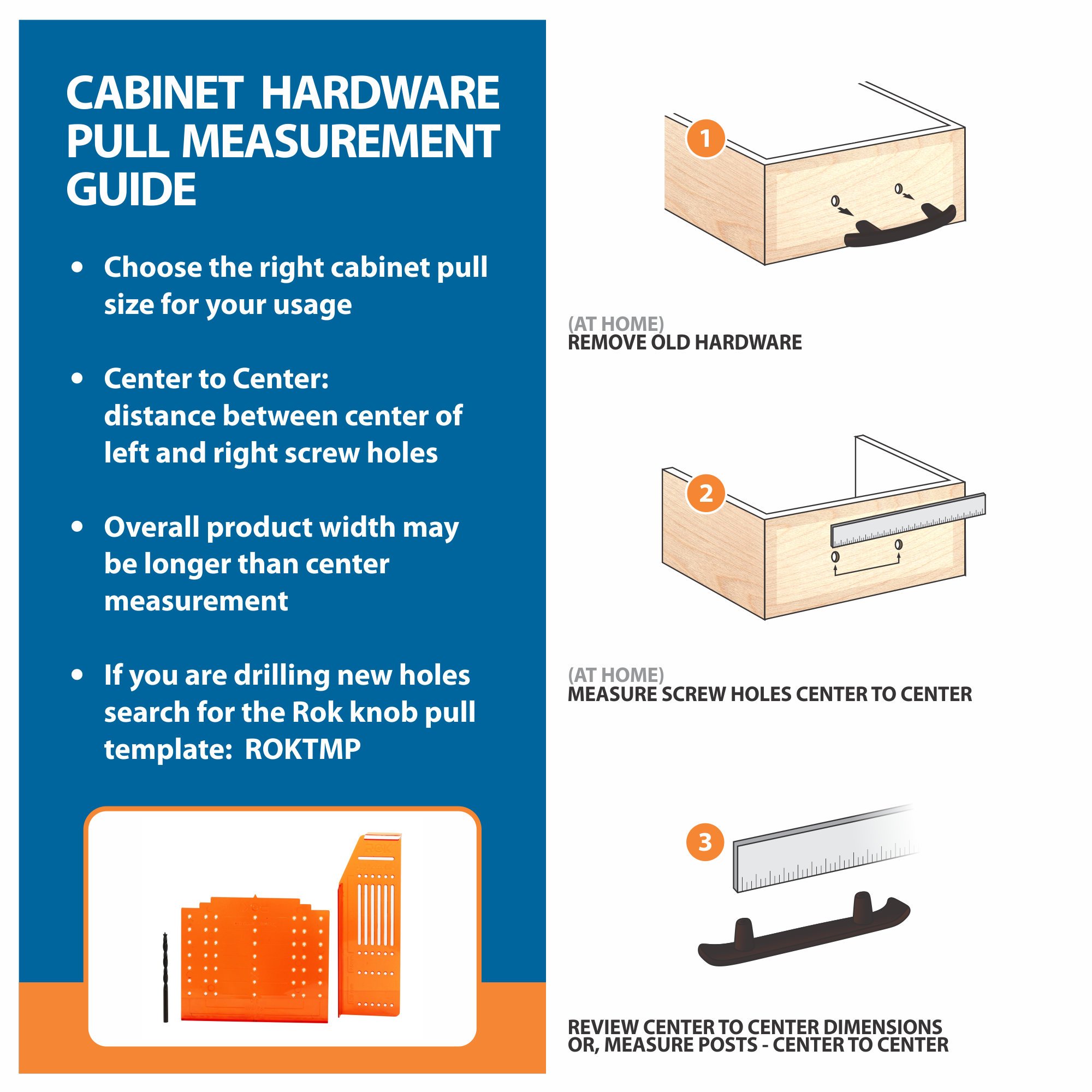 CABINET HARDWARE PULL MEASUREMENT GUIDE

• Choose the right cabinet pull size for your usage

• Center to Center: distance between center of left and right screw holes

• Overall product width may be longer than center measurement

• If you are drilling new holes search for the Rok knob pull template: ROKTMP

1

(AT HOME)
REMOVE OLD HARDWARE

2

(AT HOME)
MEASURE SCREW HOLES CENTER TO CENTER

3

REVIEW CENTER TO CENTER DIMENSIONS
OR, MEASURE POSTS - CENTER TO CENTER