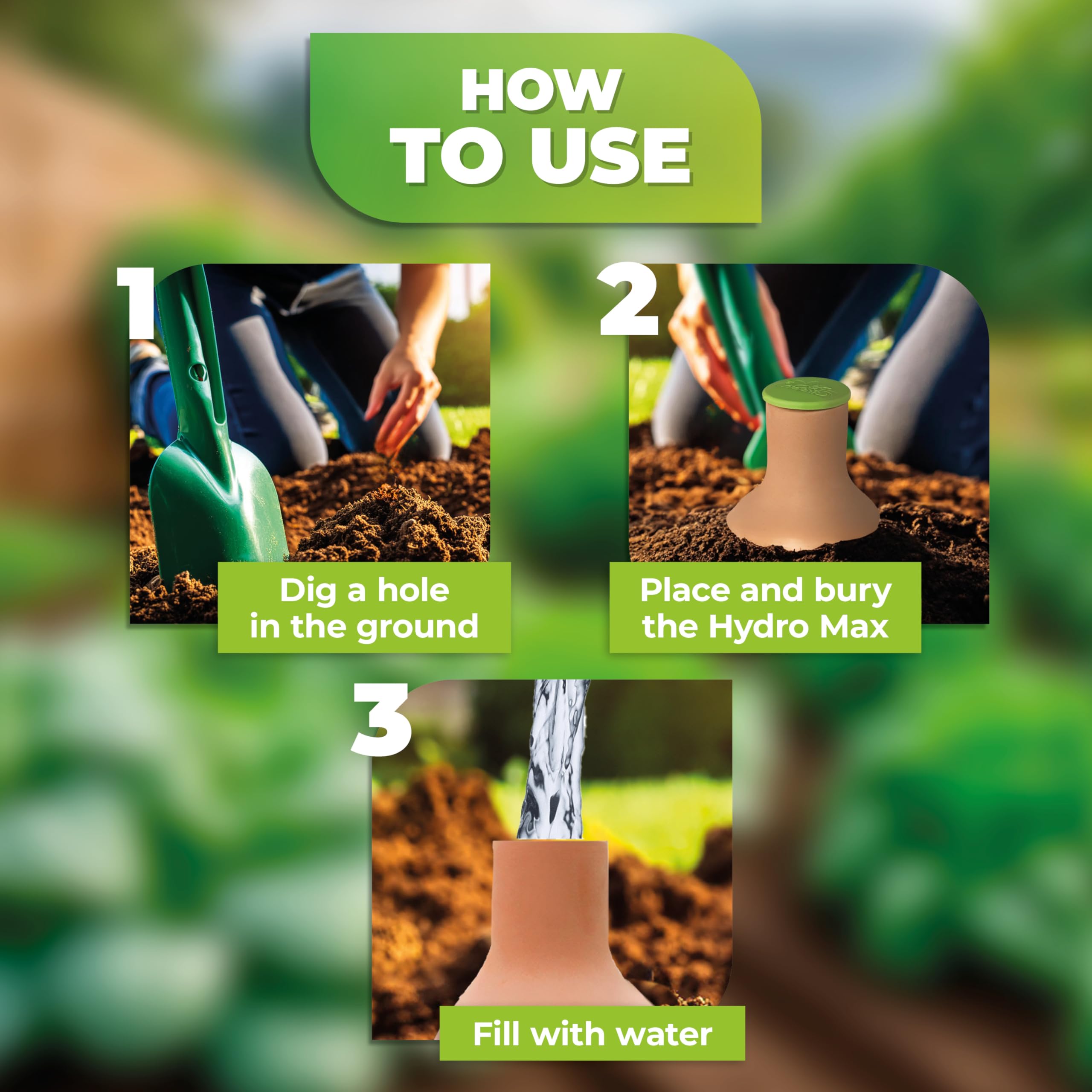 HOW TO USE

1

Dig a hole in the ground

2

Place and bury the Hydro Max

3

Fill with water