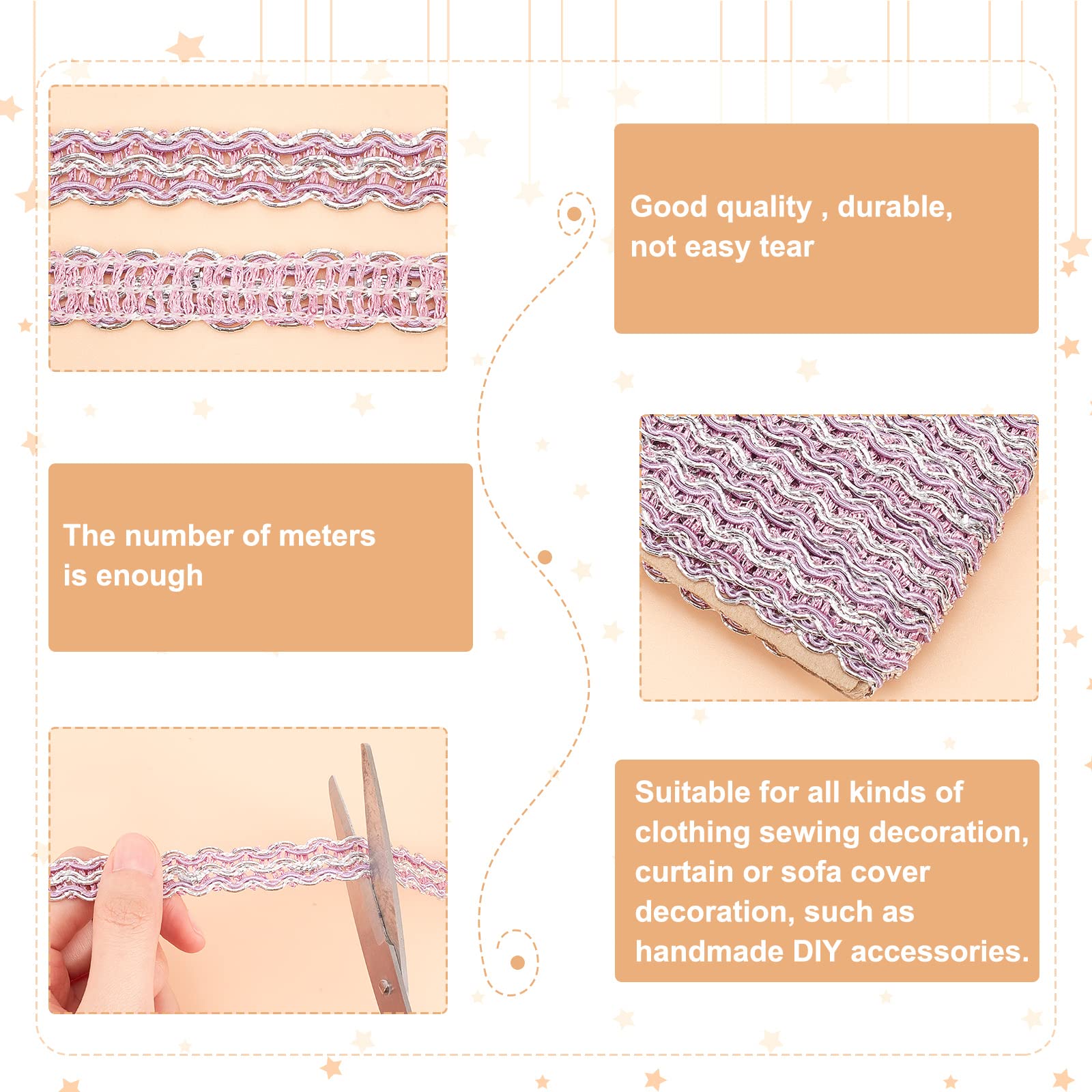 Good quality , durable, not easy tear

The number of meters is enough

Suitable for all kinds of clothing sewing decoration, curtain or sofa cover decoration, such as handmade DIY accessories.