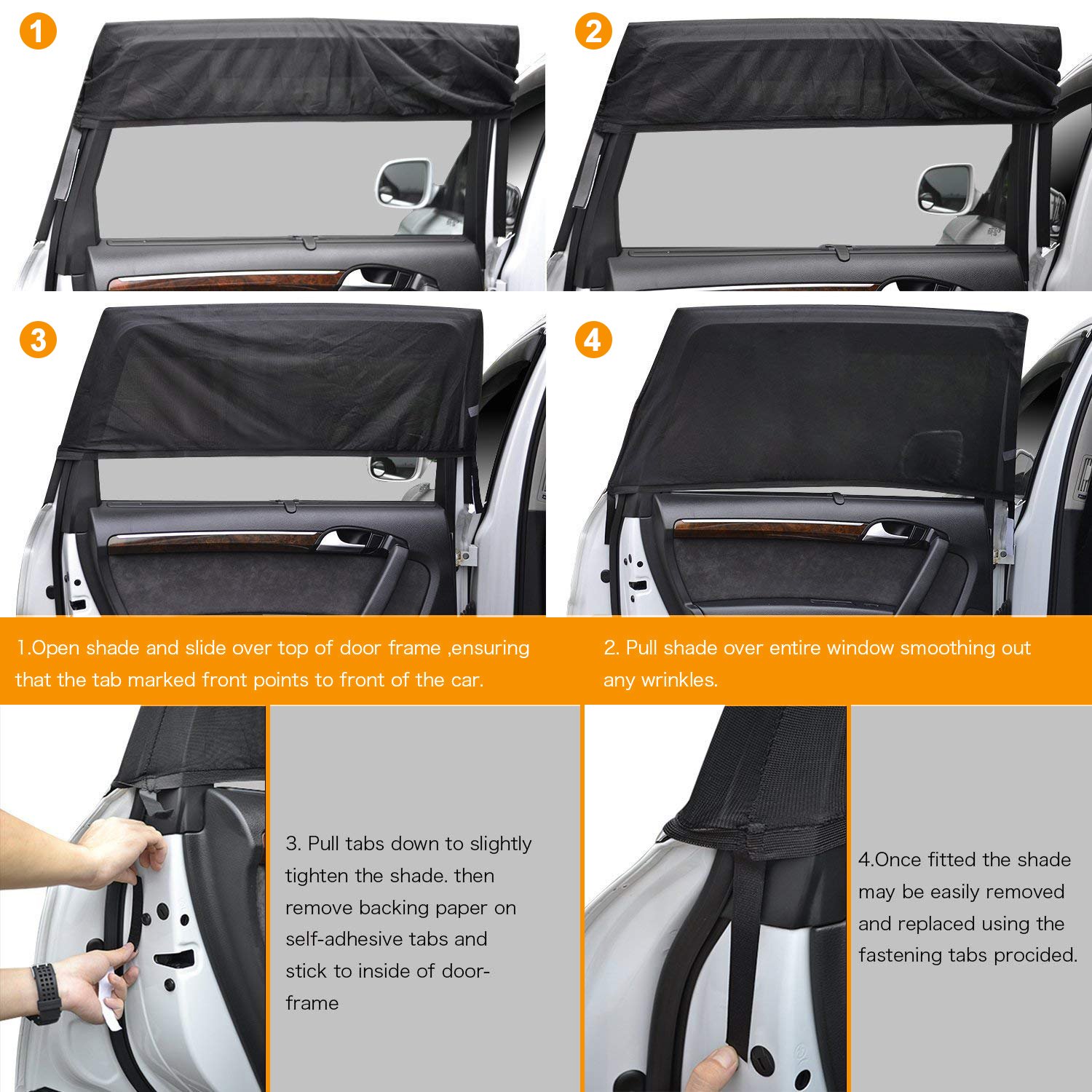 1

2

3

4

1.Open shade and slide over top of door frame ,ensuring that the tab marked front points to front of the car.

2. Pull shade over entire window smoothing out any wrinkles.

3. Pull tabs down to slightly tighten the shade. then remove backing paper on self-adhesive tabs and stick to inside of door-frame

4.Once fitted the shade may be easily removed and replaced using the fastening tabs procided.