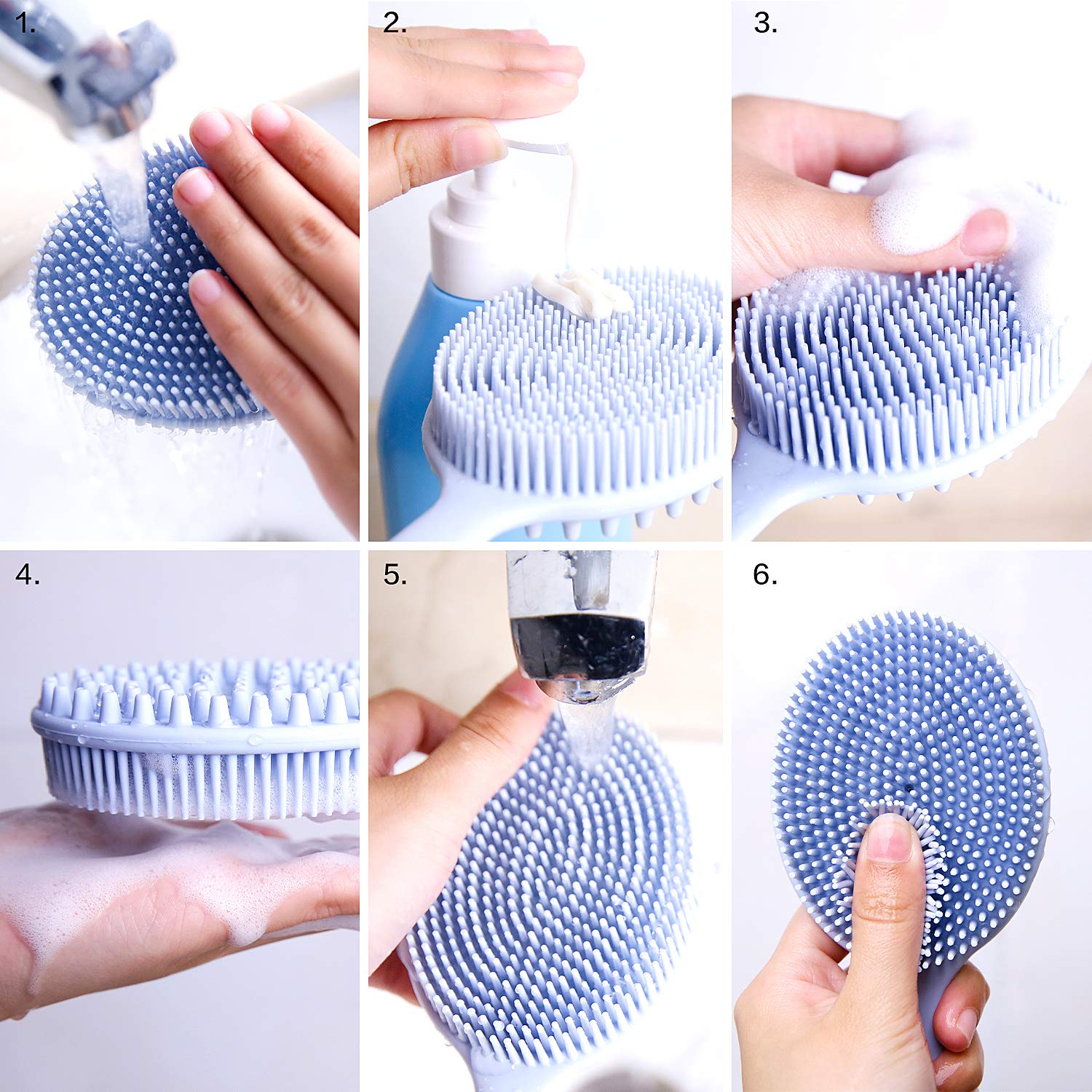 1.

2.

3.

4.

5.

6.