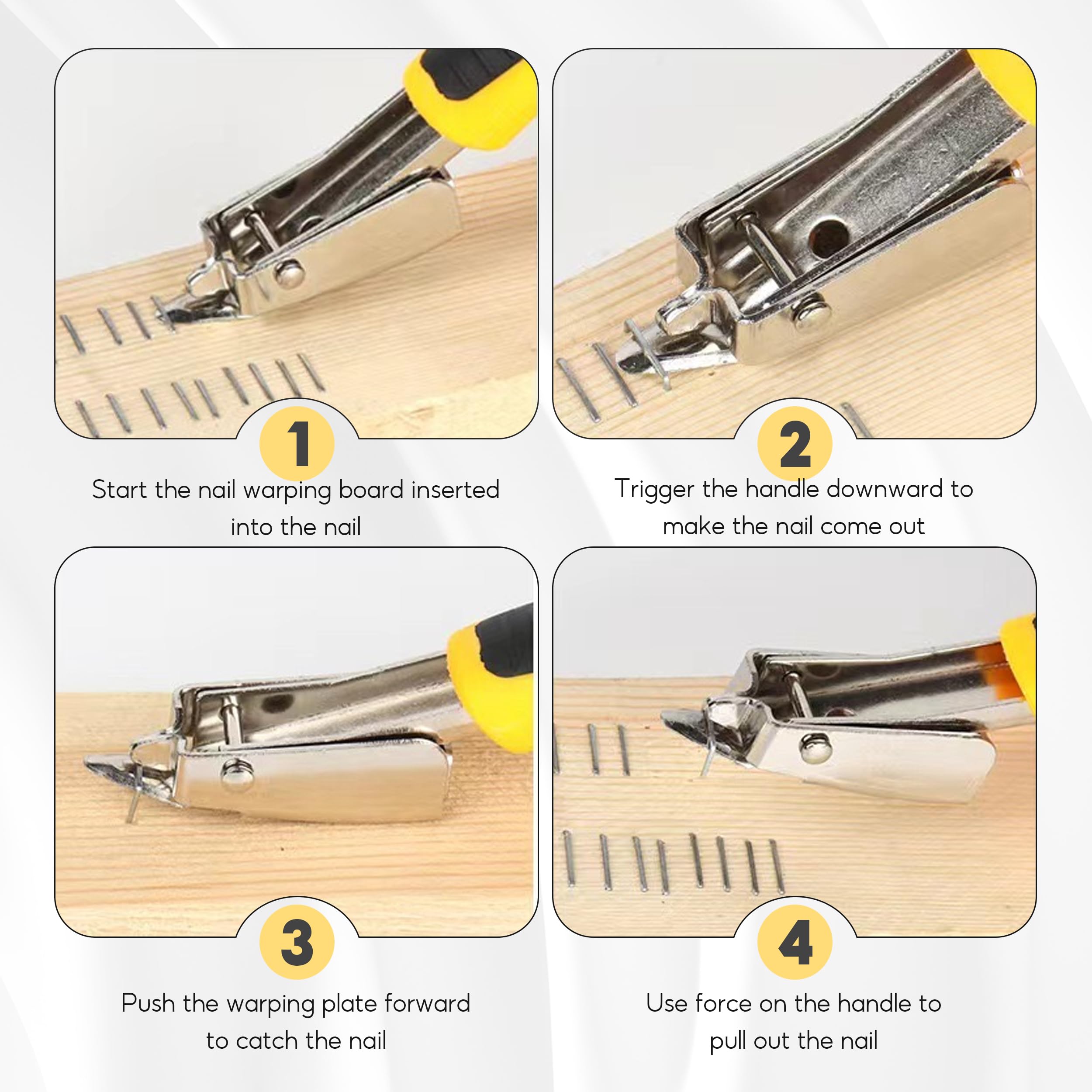 1

Start the nail warping board inserted into the nail

2

Trigger the handle downward to make the nail come out

3

Push the warping plate forward to catch the nail

4

Use force on the handle to pull out the nail