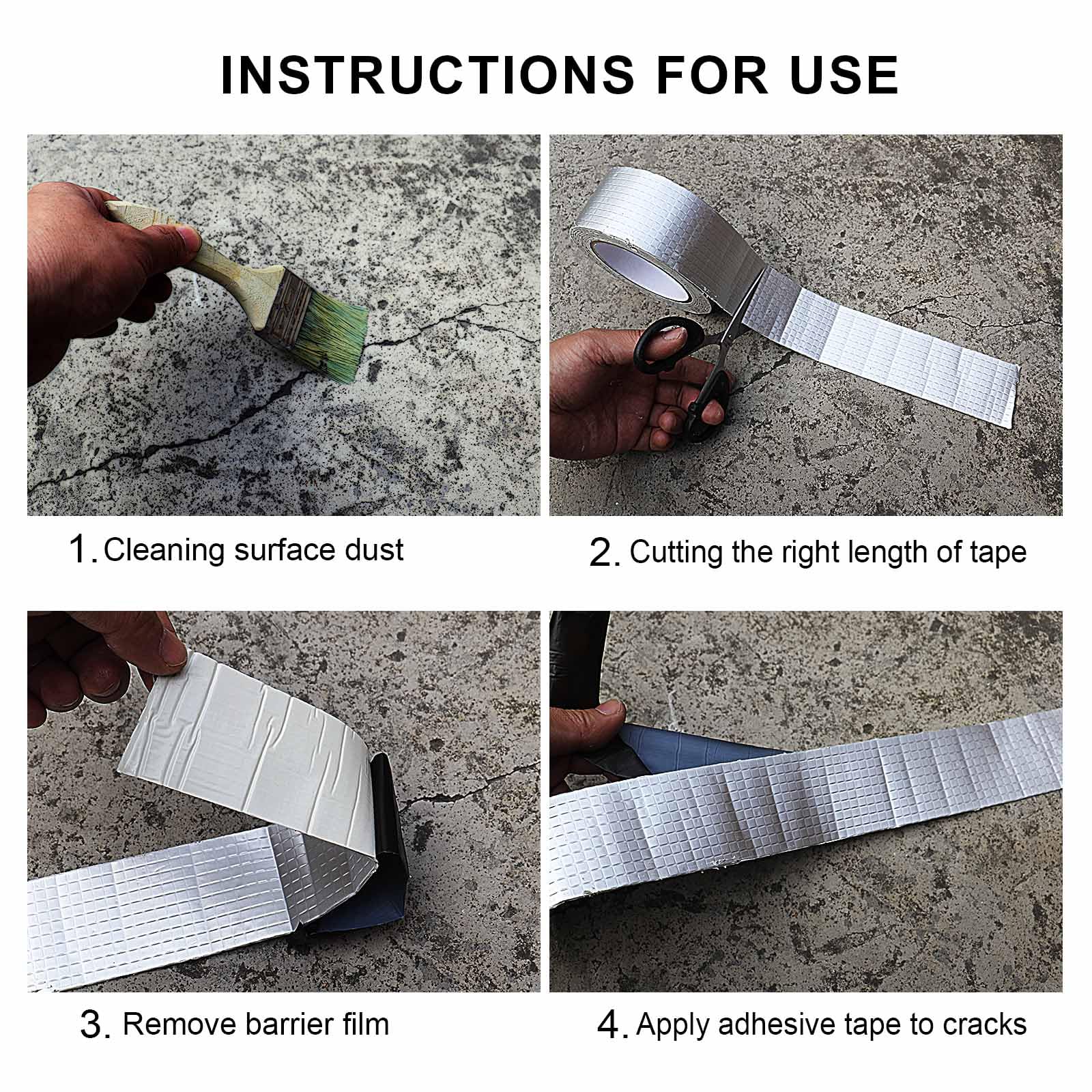 INSTRUCTIONS FOR USE

1. Cleaning surface dust

2. Cutting the right length of tape

3. Remove barrier film

4. Apply adhesive tape to cracks