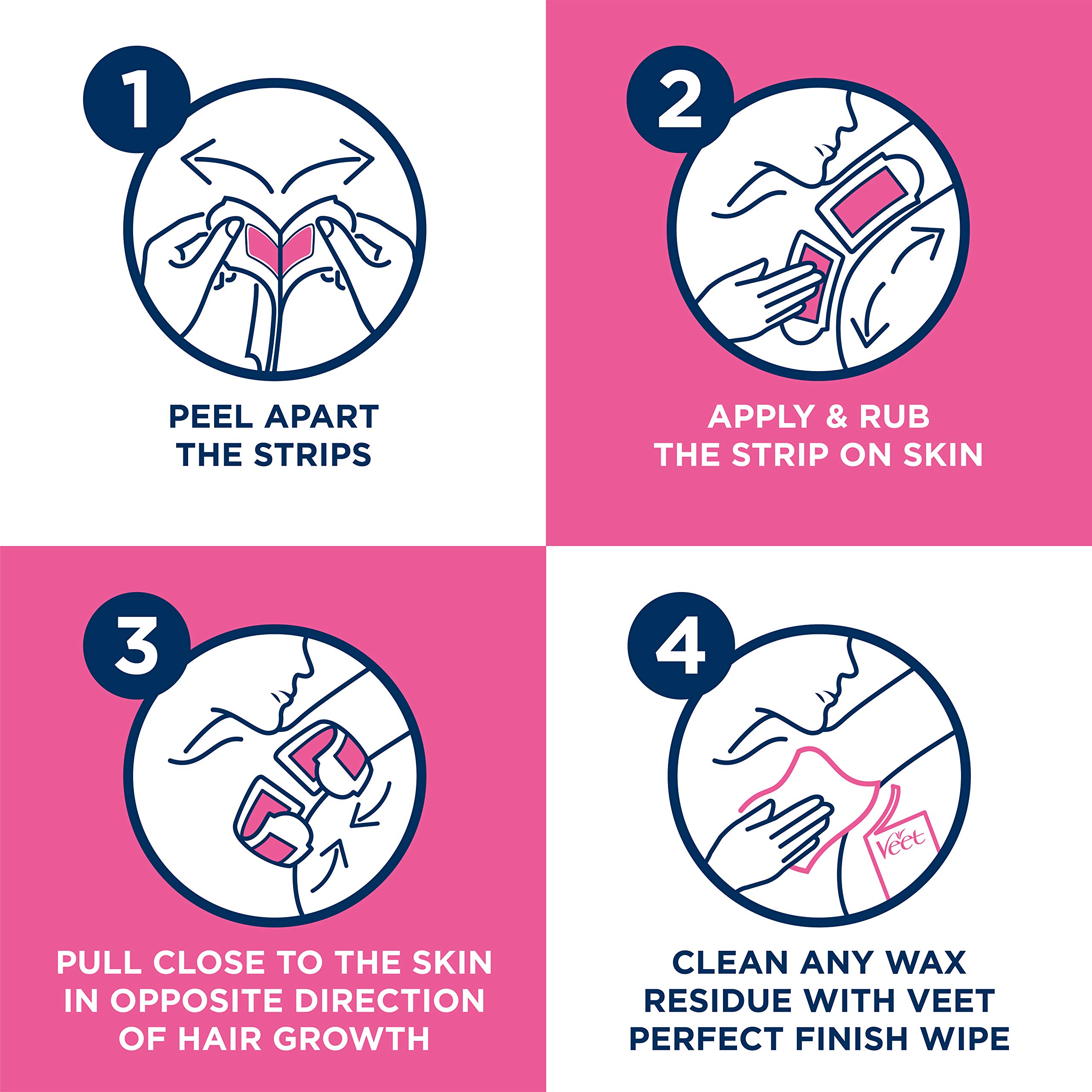 1

PEEL APART THE STRIPS

2

APPLY & RUB THE STRIP ON SKIN

3

PULL CLOSE TO THE SKIN IN OPPOSITE DIRECTION OF HAIR GROWTH

4

Veet

CLEAN ANY WAX RESIDUE WITH VEET PERFECT FINISH WIPE