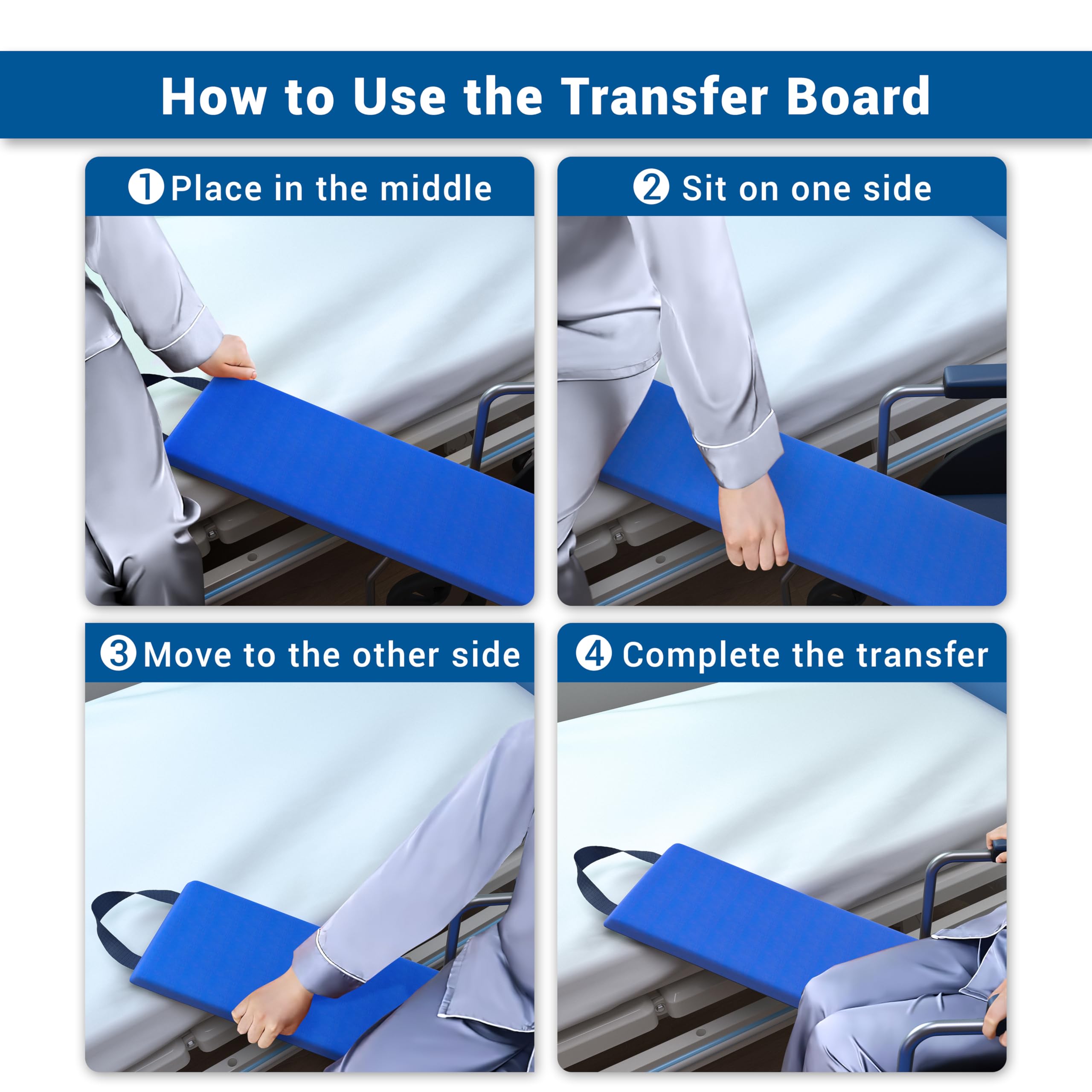 How to Use the Transfer Board

1 Place in the middle

2 Sit on one side

3 Move to the other side

4 Complete the transfer