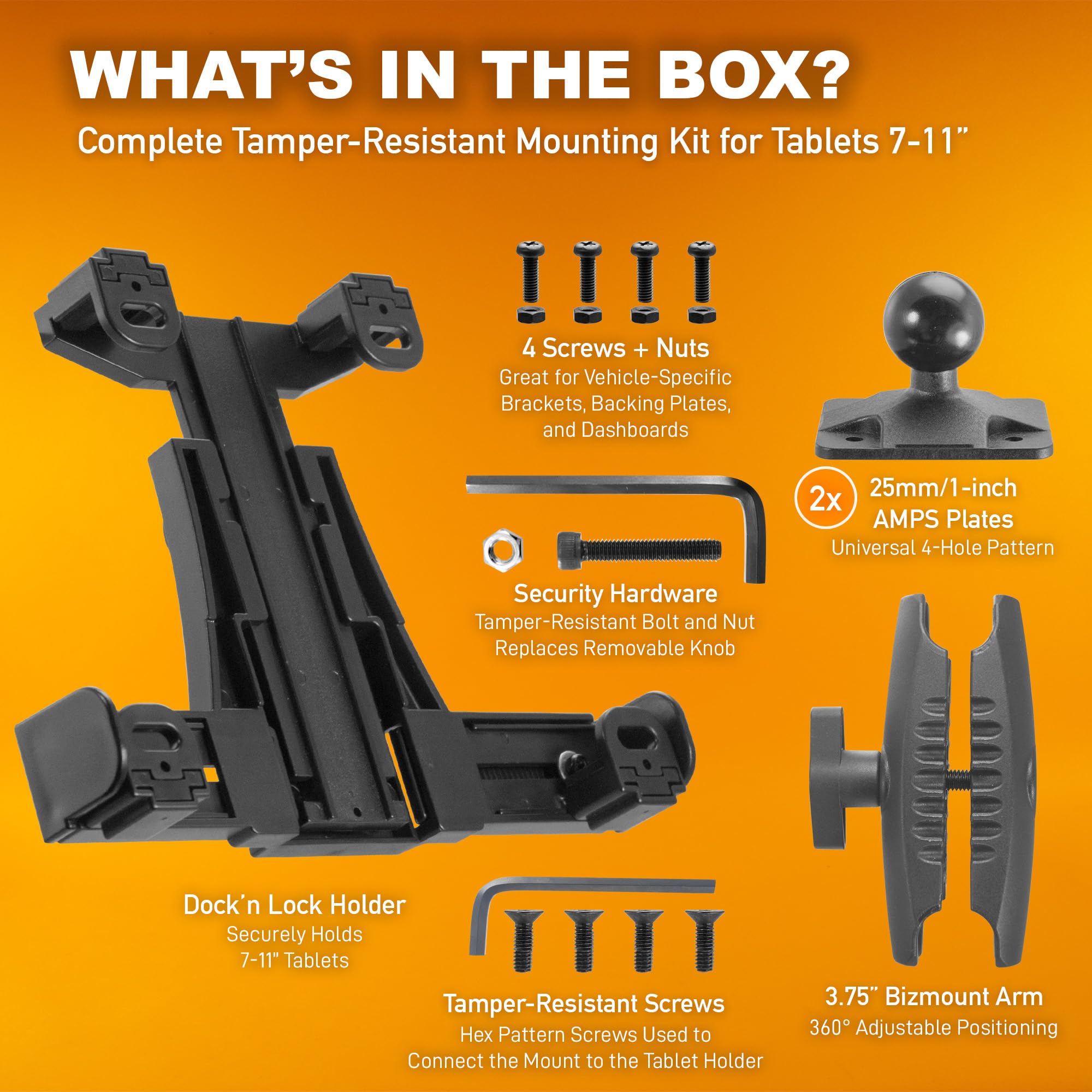 WHAT'S IN THE BOX?

Complete Tamper-Resistant Mounting Kit for Tablets 7-11"

4 Screws + Nuts
Great for Vehicle-Specific Brackets, Backing Plates, and Dashboards

2x 25mm/1-inch AMPS Plates
Universal 4-Hole Pattern

Security Hardware
Tamper-Resistant Bolt and Nut Replaces Removable Knob

Dock'n Lock Holder
Securely Holds 7-11" Tablets

Tamper-Resistant Screws
Hex Pattern Screws Used to Connect the Mount to the Tablet Holder

3.75" Bizmount Arm
360° Adjustable Positioning