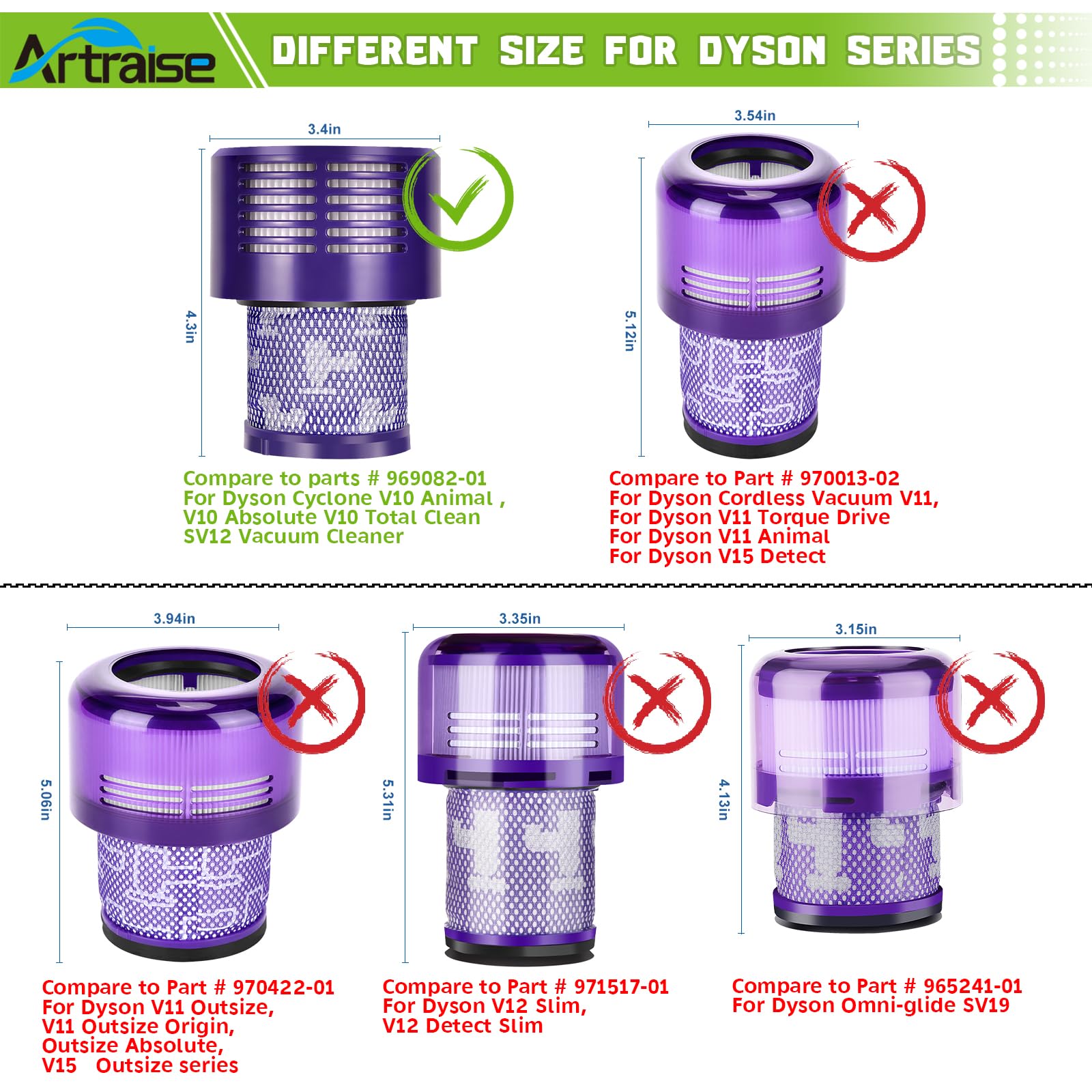 Artraise

DIFFERENT SIZE FOR DYSON SERIES

3.4in

4.3in

Compare to parts # 969082-01
For Dyson Cyclone V10 Animal ,
V10 Absolute V10 Total Clean
SV12 Vacuum Cleaner

3.54in

5.12in

Compare to Part # 970013-02
For Dyson Cordless Vacuum V11,
For Dyson V11 Torque Drive
For Dyson V11 Animal
For Dyson V15 Detect

3.94in

5.06in

Compare to Part # 970422-01
For Dyson V11 Outsize,
V11 Outsize Origin,
Outsize Absolute,
V15 Outsize series

3.35in

5.31in

Compare to Part # 971517-01
For Dyson V12 Slim,
V12 Detect Slim

3.15in

4.13in

Compare to Part # 965241-01
For Dyson Omni-glide SV19