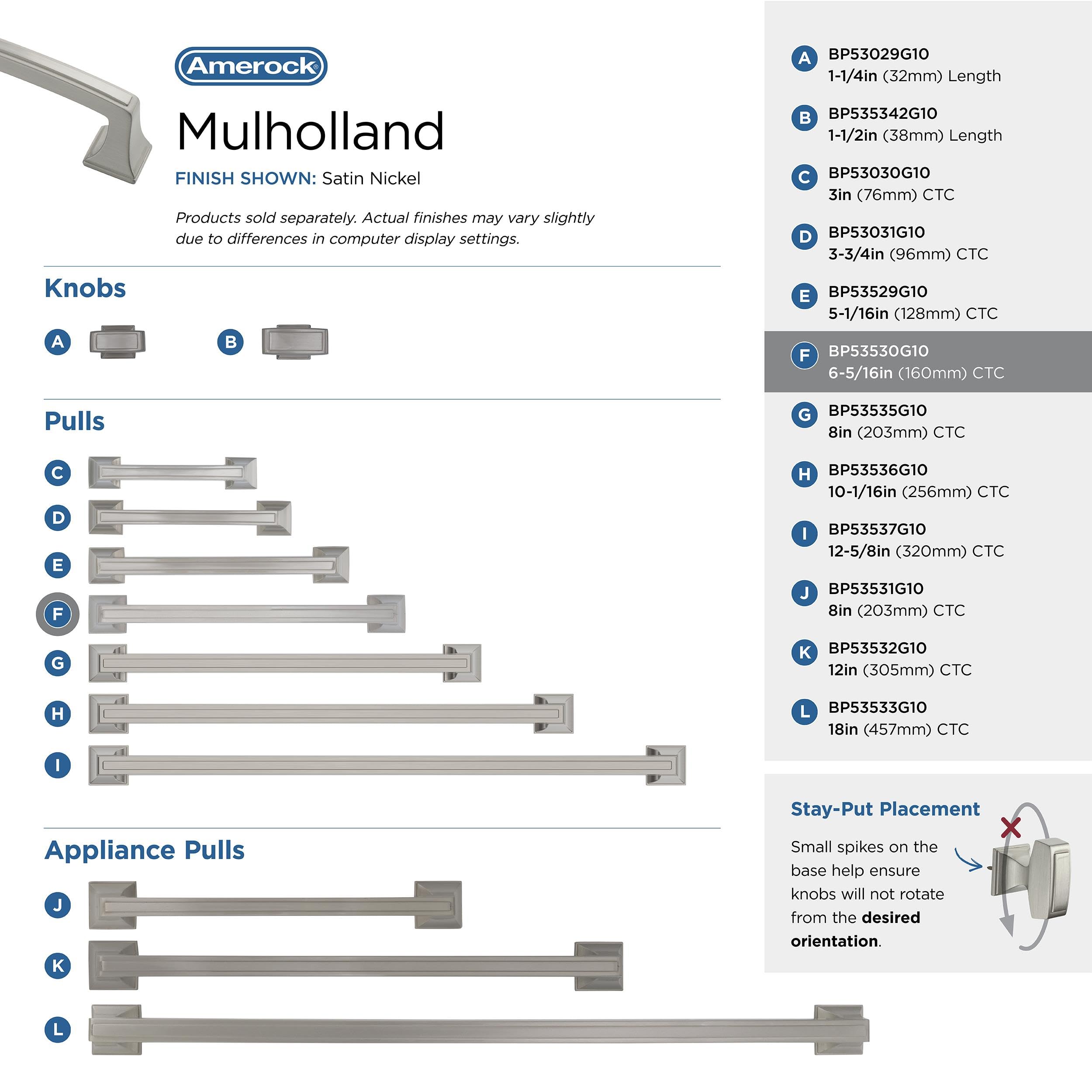 Amerock®

Mulholland

FINISH SHOWN: Satin Nickel

Products sold separately. Actual finishes may vary slightly due to differences in computer display settings.

Knobs

A

B

Pulls

C

D

E

F

G

H

I

Appliance Pulls

J

K

L

A BP53029G10
1-1/4in (32mm) Length

B BP535342G10
1-1/2in (38mm) Length

C BP53030G10
3in (76mm) CTC

D BP53031G10
3-3/4in (96mm) CTC

E BP53529G10
5-1/16in (128mm) CTC

F BP53530G10
6-5/16in (160mm) CTC

G BP53535G10
8in (203mm) CTC

H BP53536G10
10-1/16in (256mm) CTC

I BP53537G10
12-5/8in (320mm) CTC

J BP53531G10
8in (203mm) CTC

K BP53532G10
12in (305mm) CTC

L BP53533G10
18in (457mm) CTC

Stay-Put Placement

Small spikes on the base help ensure knobs will not rotate from the desired orientation.